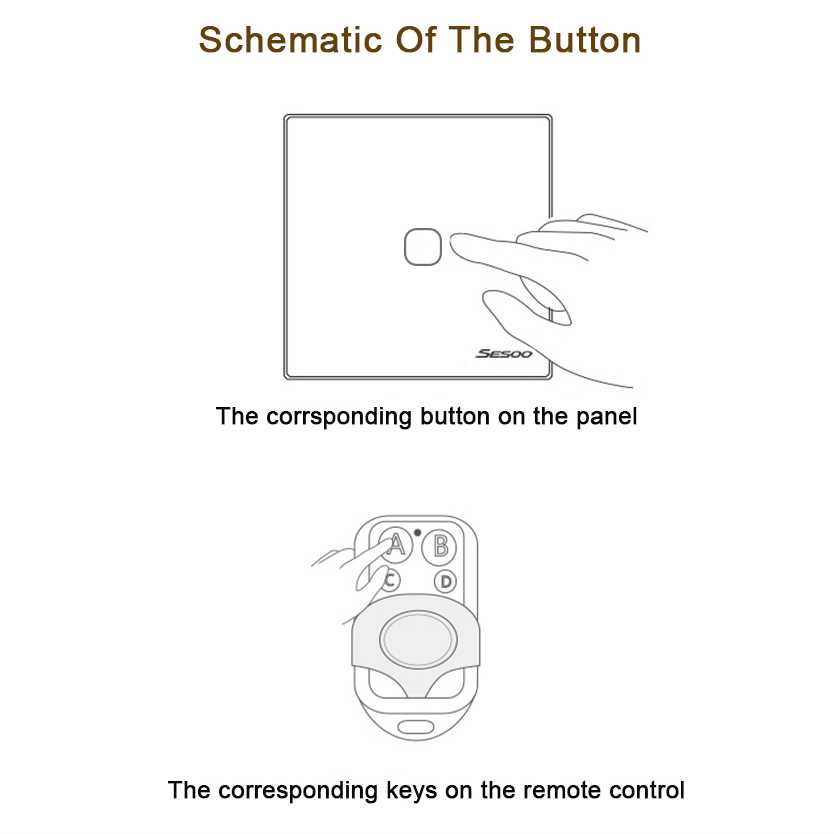 Schematic Of The Button

SESOO

The corrsponding button on the panel

A B C D

The corresponding keys on the remote control