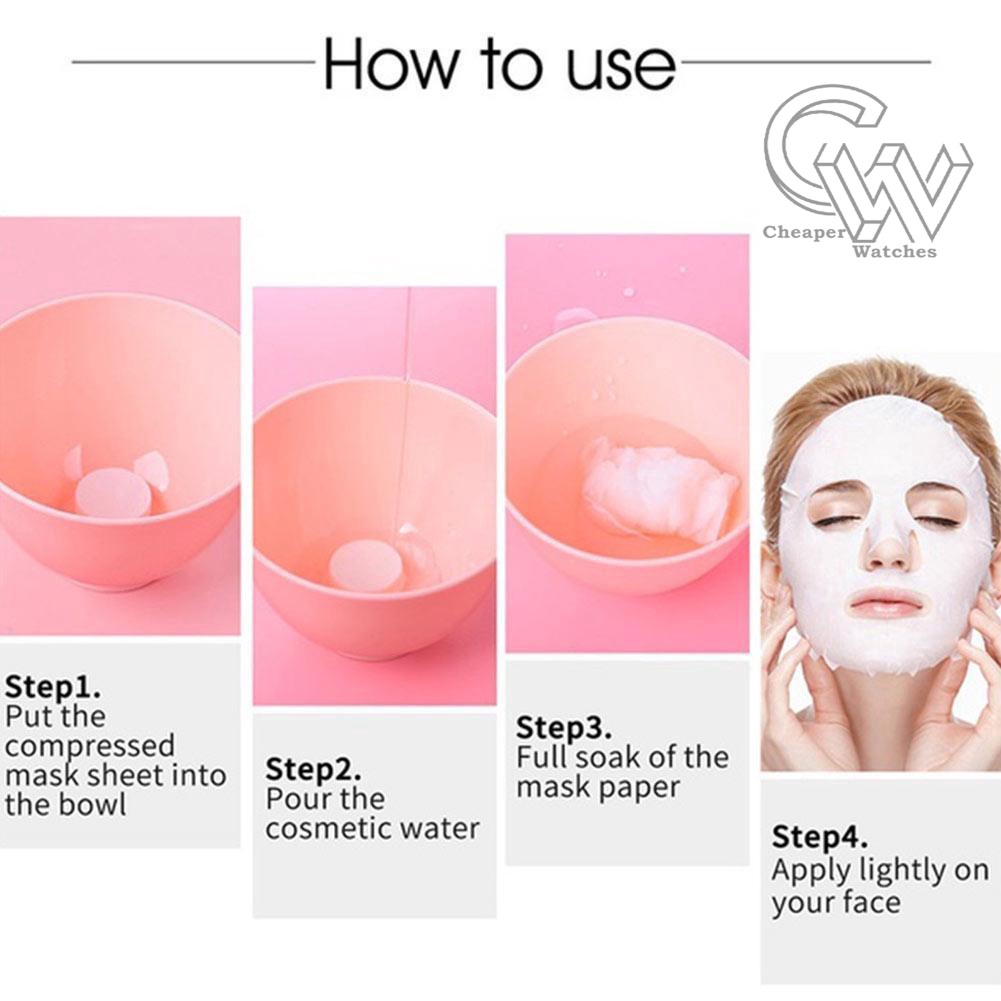 How to use

CW
Cheaper Watches

Step1.
Put the compressed mask sheet into the bowl

Step2.
Pour the cosmetic water

Step3.
Full soak of the mask paper

Step4.
Apply lightly on your face