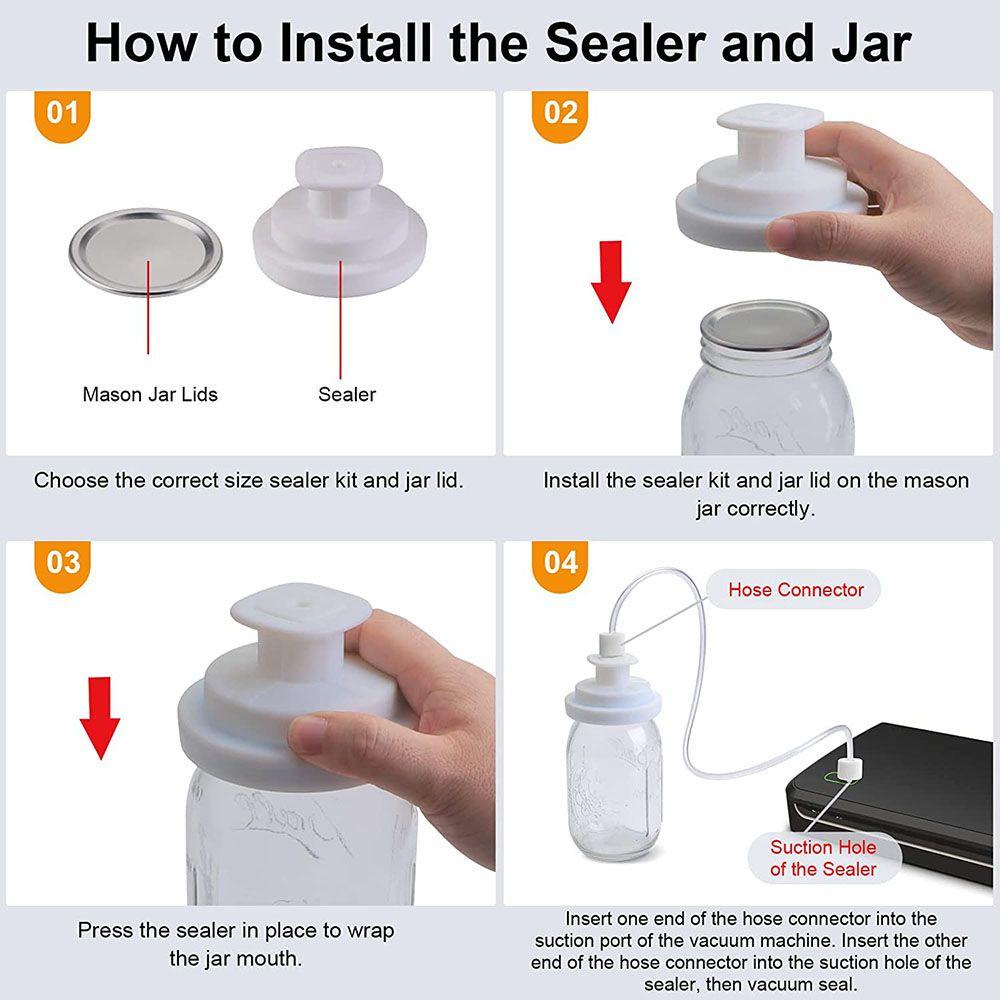 How to Install the Sealer and Jar

01

Mason Jar Lids

Sealer

Choose the correct size sealer kit and jar lid.

02

Install the sealer kit and jar lid on the mason jar correctly.

03

Press the sealer in place to wrap the jar mouth.

04

Hose Connector

Suction Hole of the Sealer

Insert one end of the hose connector into the suction port of the vacuum machine. Insert the other end of the hose connector into the suction hole of the sealer, then vacuum seal.