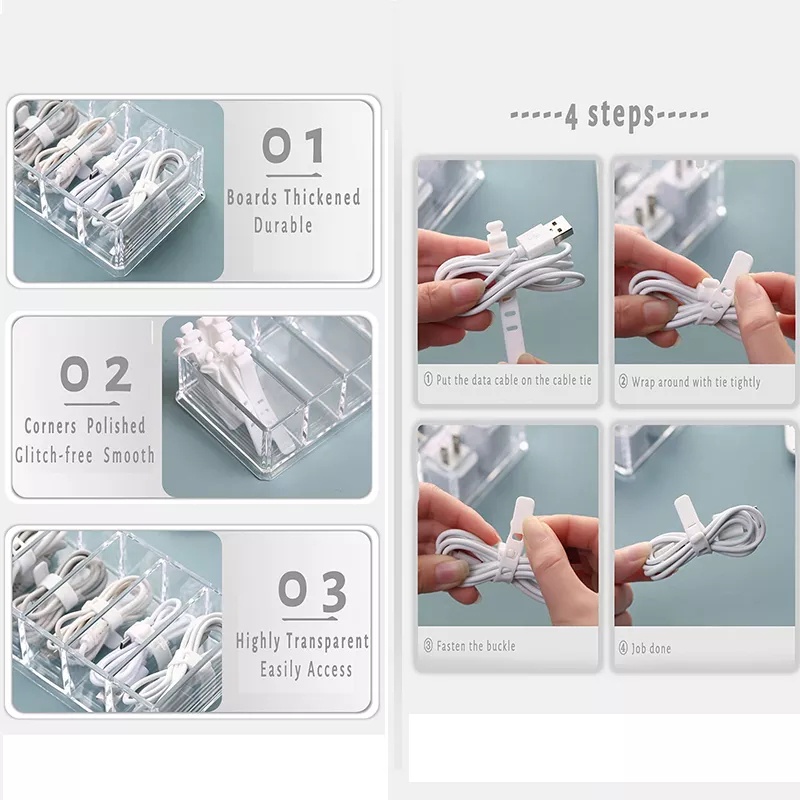 01
Boards Thickened
Durable

02
Corners Polished
Glitch-free Smooth

03
Highly Transparent
Easily Access

-----4 steps-----

① Put the data cable on the cable tie

② Wrap around with tie tightly

③ Fasten the buckle

④ Job done