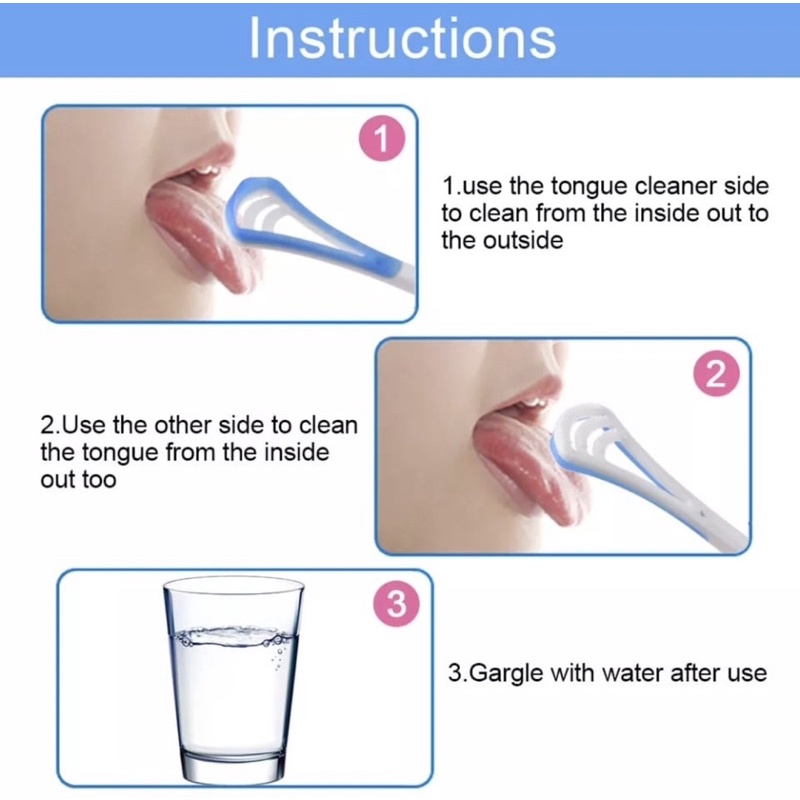 Instructions

1

1.use the tongue cleaner side to clean from the inside out to the outside

2

2.Use the other side to clean the tongue from the inside out too

3

3.Gargle with water after use