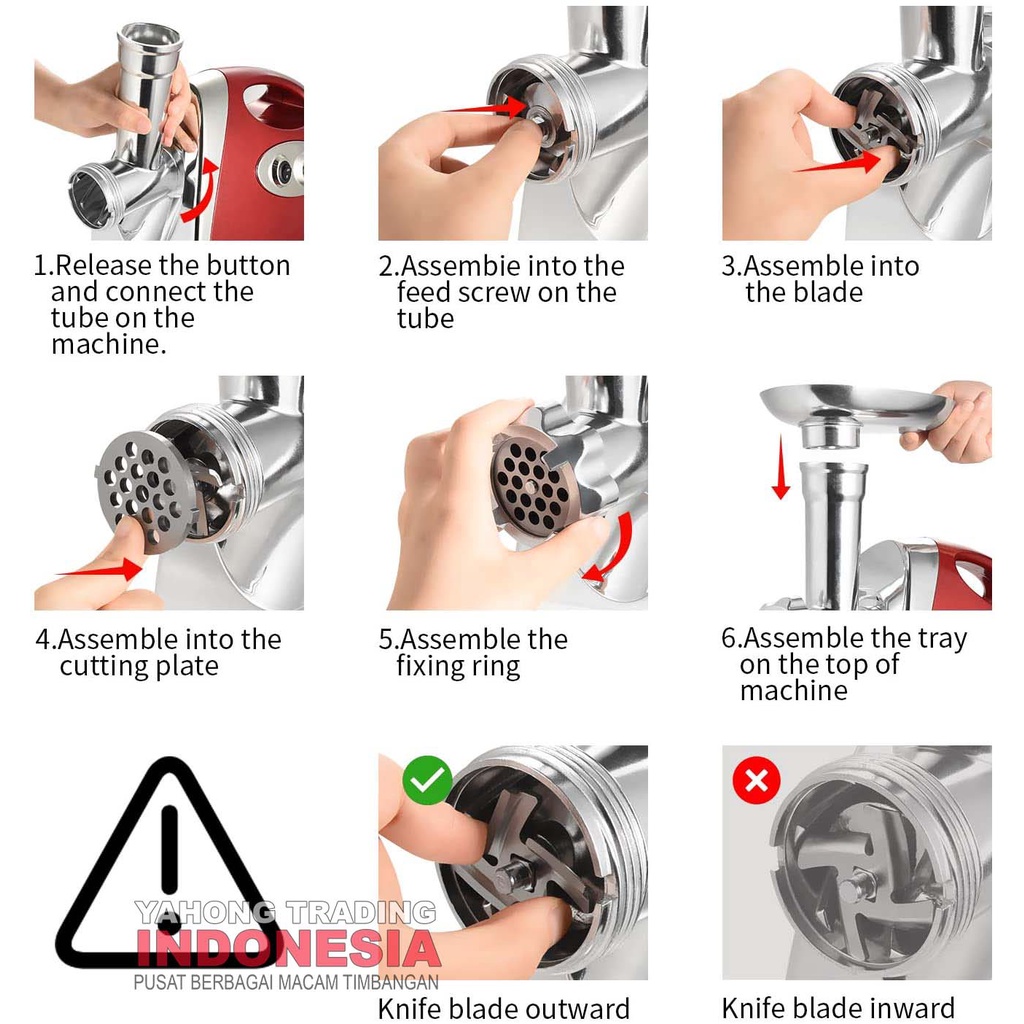 1.Release the button and connect the tube on the machine.

2.Assembie into the feed screw on the tube

3.Assemble into the blade

4.Assemble into the cutting plate

5.Assemble the fixing ring

6.Assemble the tray on the top of machine

YAHONG TRADING
INDONESIA
PUSAT BERBAGAI MACAM TIMBANGAN

Knife blade outward

Knife blade inward