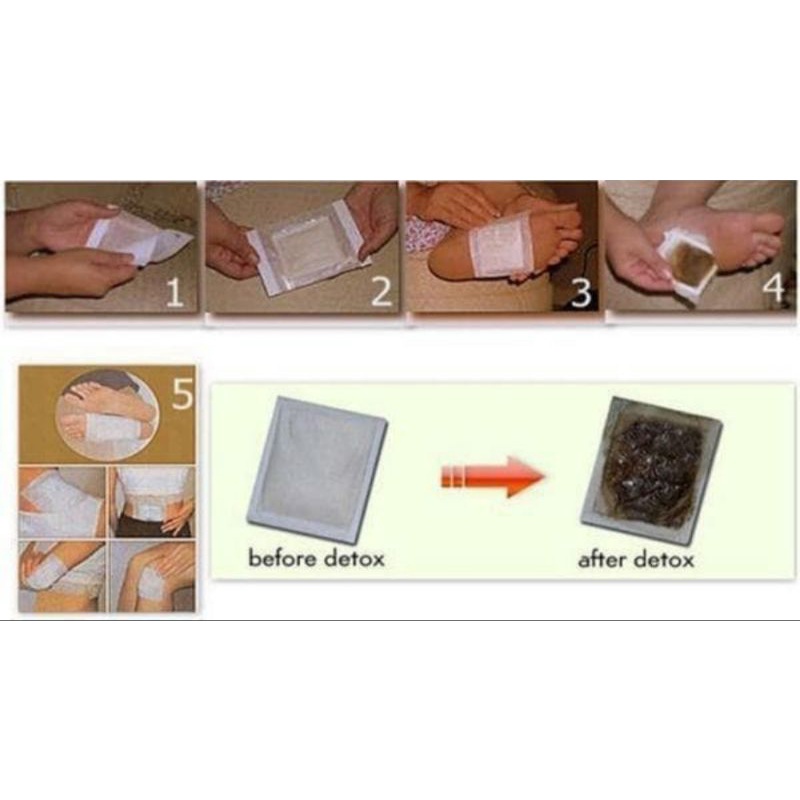 1
2
3
4
5
before detox
after detox