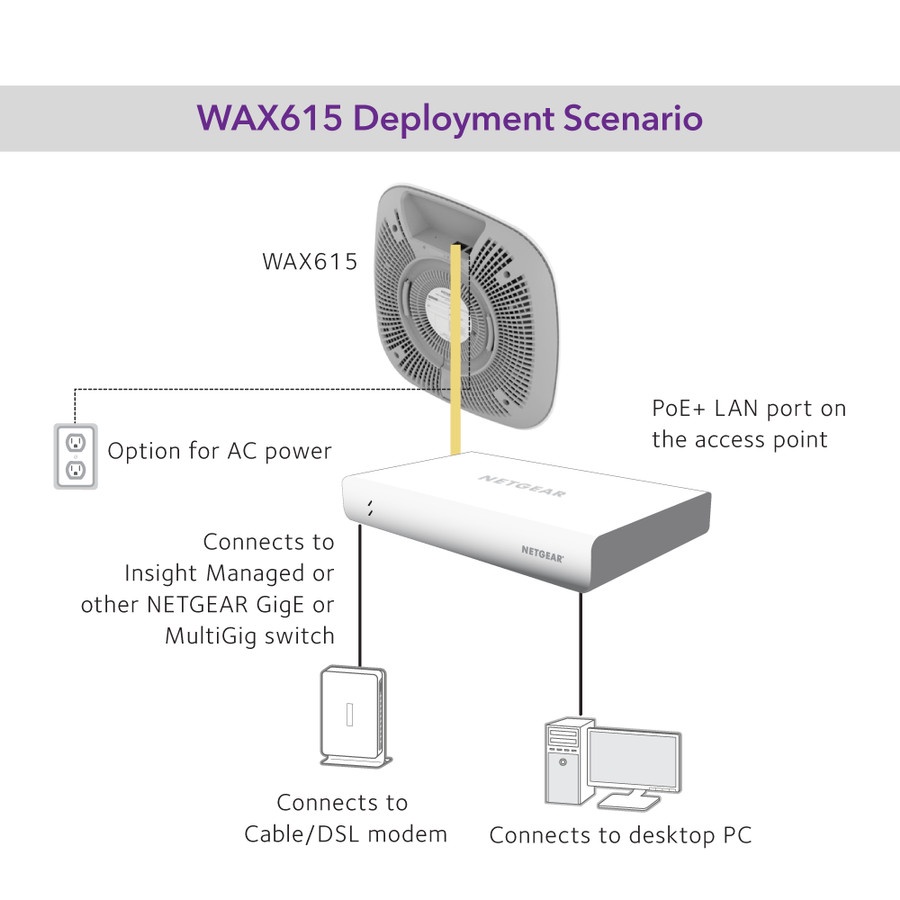 WAX615 Deployment Scenario

WAX615

PoE+ LAN port on the access point

Option for AC power

NETGEAR

NETGEAR

Connects to Insight Managed or other NETGEAR GigE or MultiGig switch

Connects to Cable/DSL modem

Connects to desktop PC