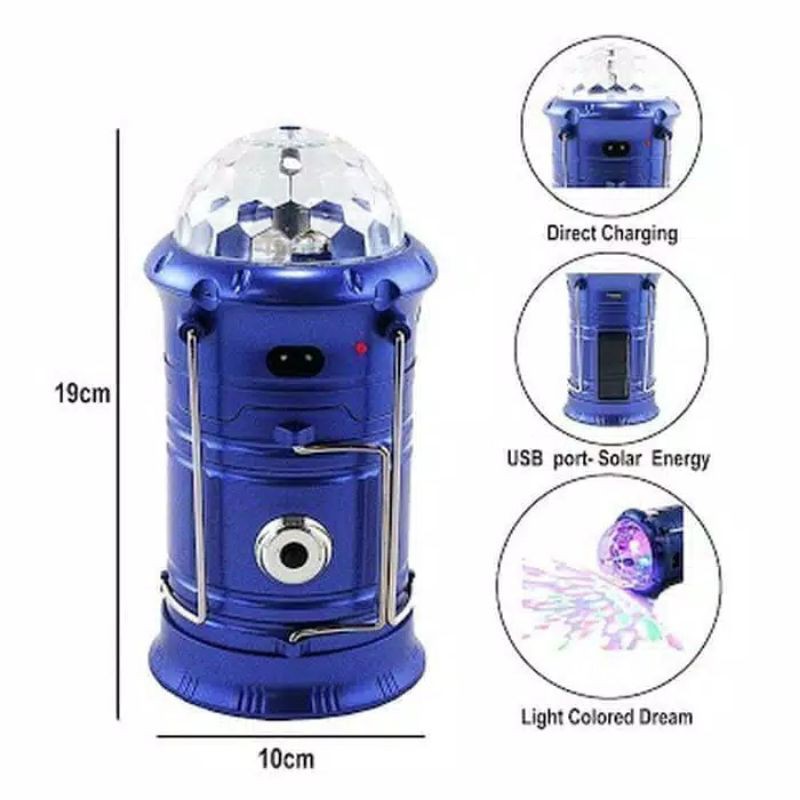 19cm

10cm

Direct Charging

USB port- Solar Energy

Light Colored Dream