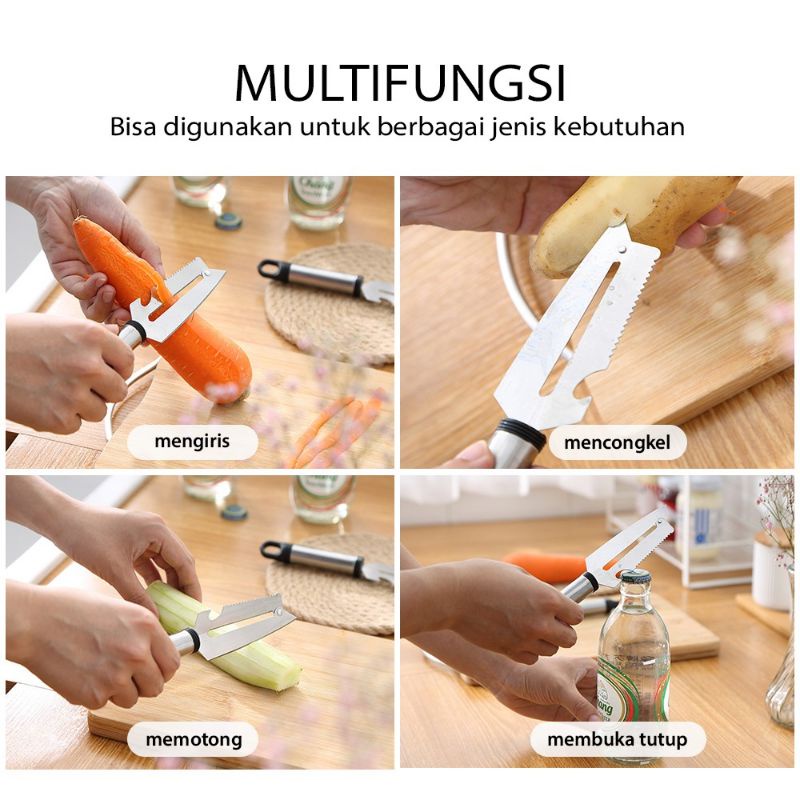 MULTIFUNGSI
Bisa digunakan untuk berbagai jenis kebutuhan

mengiris

mencongkel

memotong

membuka tutup