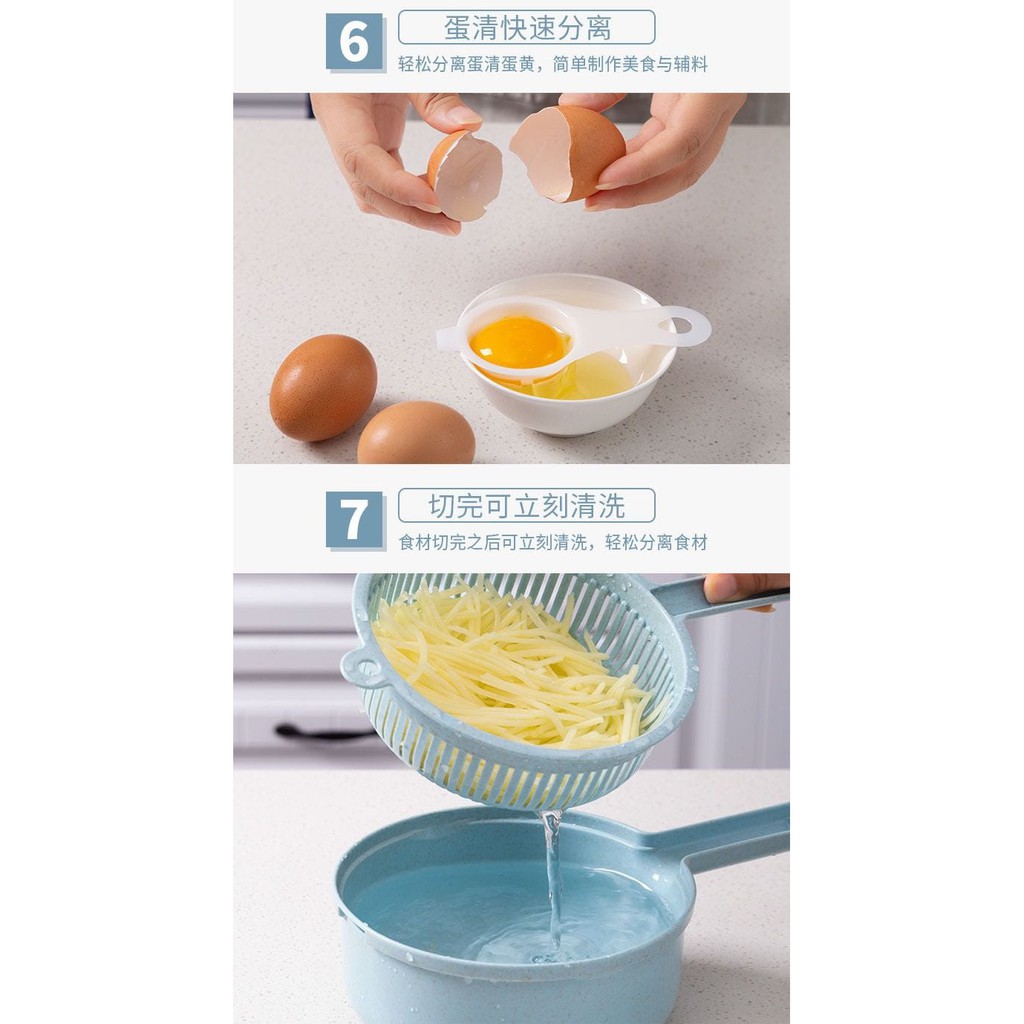 6
蛋清快速分离
轻松分离蛋清蛋黄，简单制作美食与辅料

7
切完可立刻清洗
食材切完之后可立刻清洗，轻松分离食材