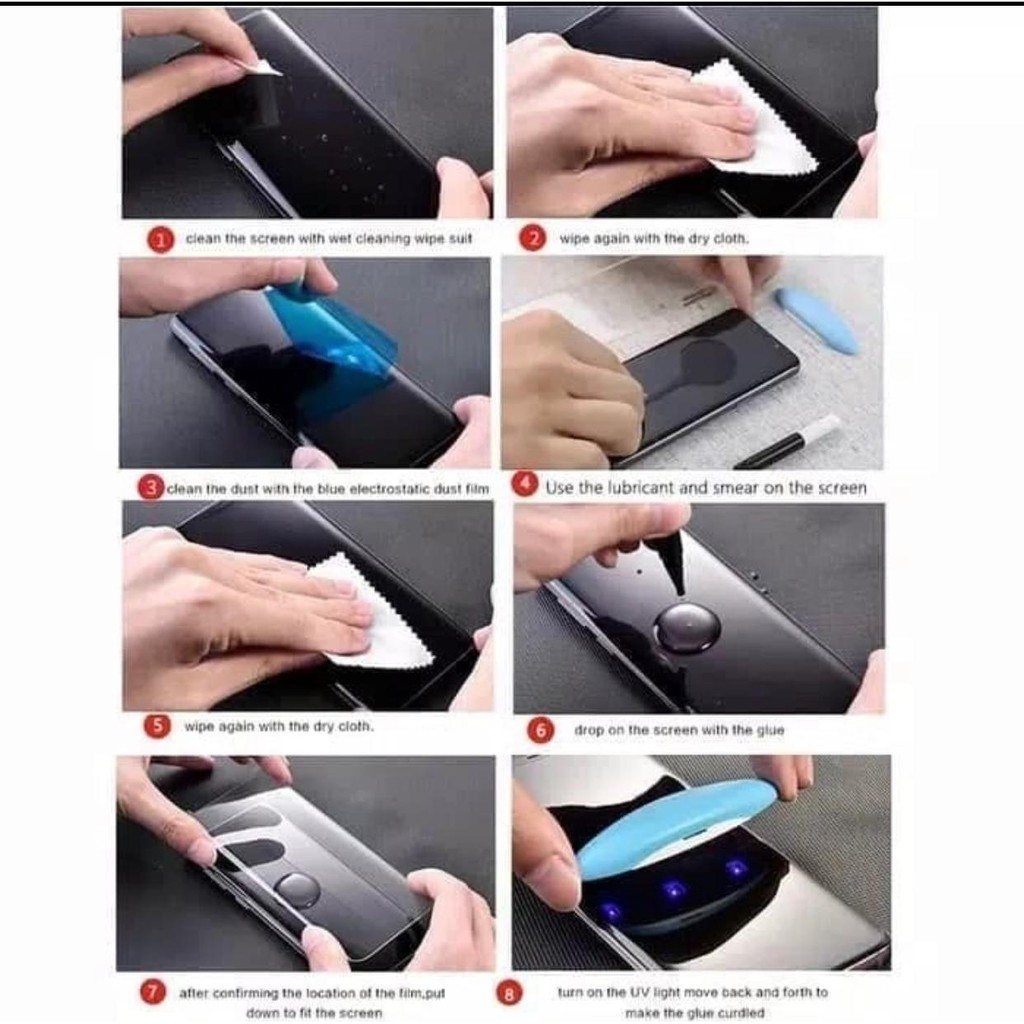 1 clean the screen with wet cleaning wipe suit

2 wipe again with the dry cloth.

3 clean the dust with the blue electrostatic dust film

4 Use the lubricant and smear on the screen

5 wipe again with the dry cloth.

6 drop on the screen with the glue

7 after confirming the location of the film,put down to fit the screen

8 turn on the UV light move back and forth to make the glue curdled