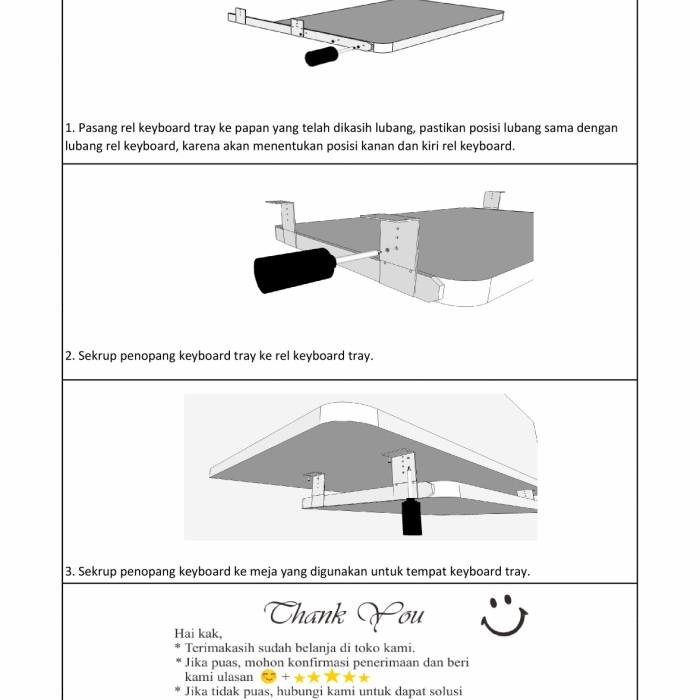 1. Pasang rel keyboard tray ke papan yang telah dikasih lubang, pastikan posisi lubang sama dengan lubang rel keyboard, karena akan menentukan posisi kanan dan kiri rel keyboard.

2. Sekrup penopang keyboard tray ke rel keyboard tray.

3. Sekrup penopang keyboard ke meja yang digunakan untuk tempat keyboard tray.

Thank You

Hai kak,
* Terimakasih sudah belanja di toko kami.
* Jika puas, mohon konfirmasi penerimaan dan beri kami ulasan 😊 + ★★★★★
* Jika tidak puas, hubungi kami untuk dapat solusi