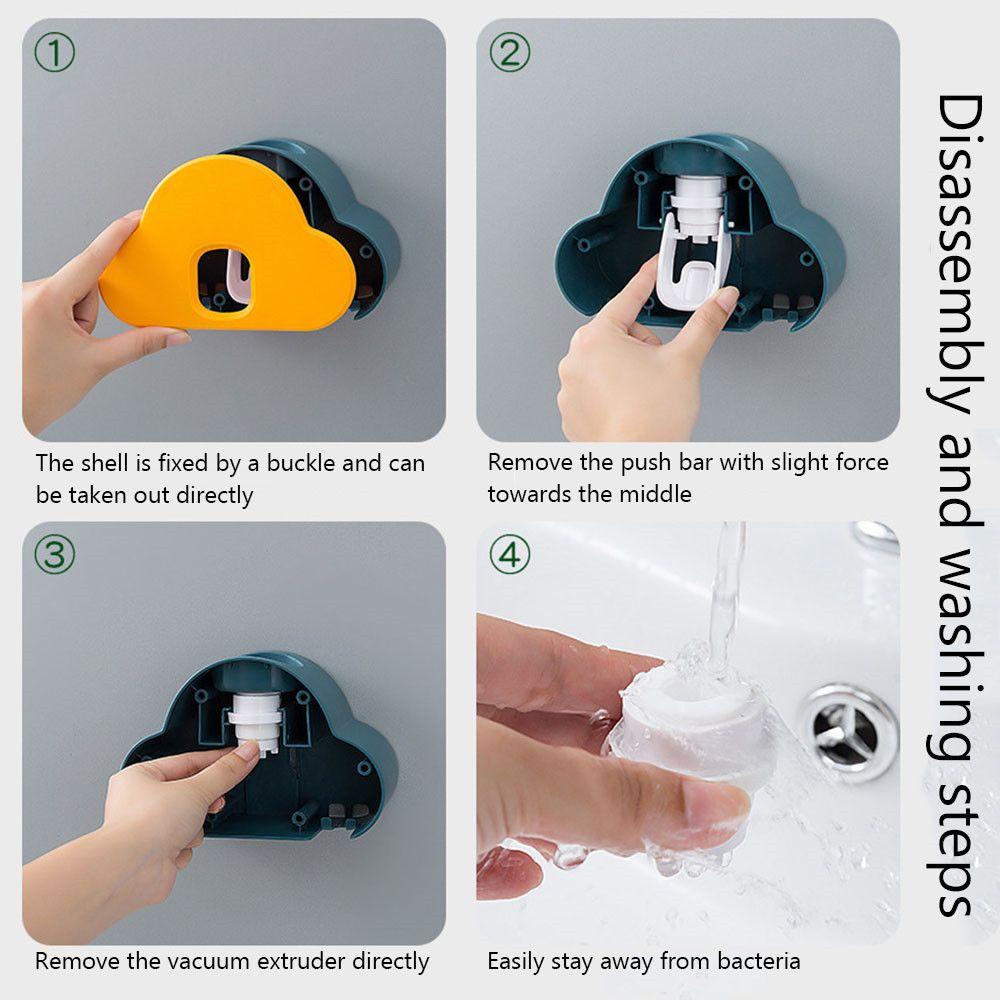 ①

The shell is fixed by a buckle and can be taken out directly

②

Remove the push bar with slight force towards the middle

③

Remove the vacuum extruder directly

④

Easily stay away from bacteria

Disassembly and washing steps