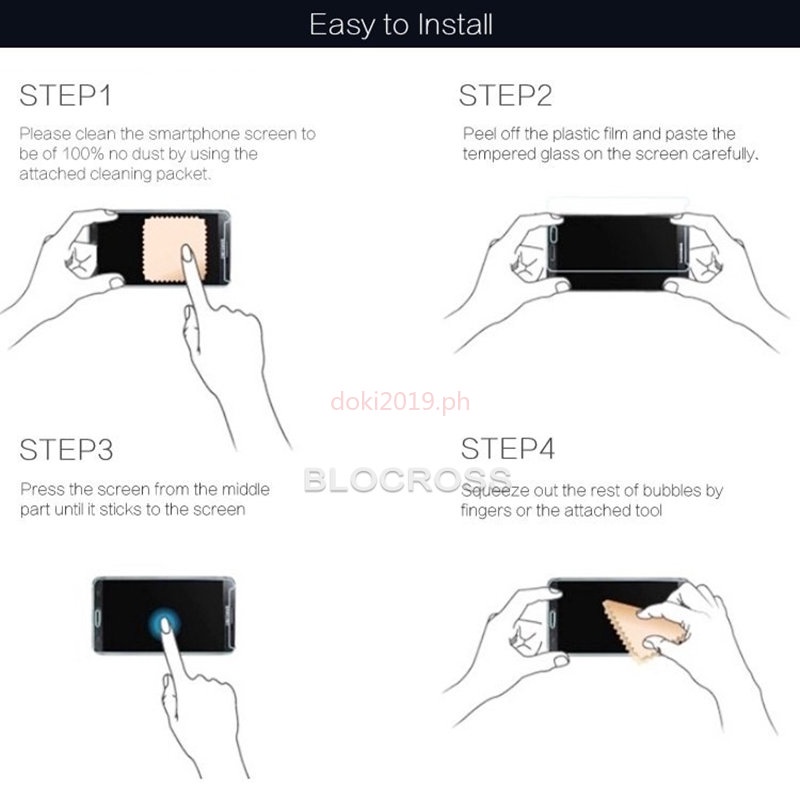 Easy to Install

STEP1
Please clean the smartphone screen to be of 100% no dust by using the attached cleaning packet.

STEP2
Peel off the plastic film and paste the tempered glass on the screen carefully.

doki2019.ph

STEP3
Press the screen from the middle part until it sticks to the screen

BLOCROSS

STEP4
Squeeze out the rest of bubbles by fingers or the attached tool