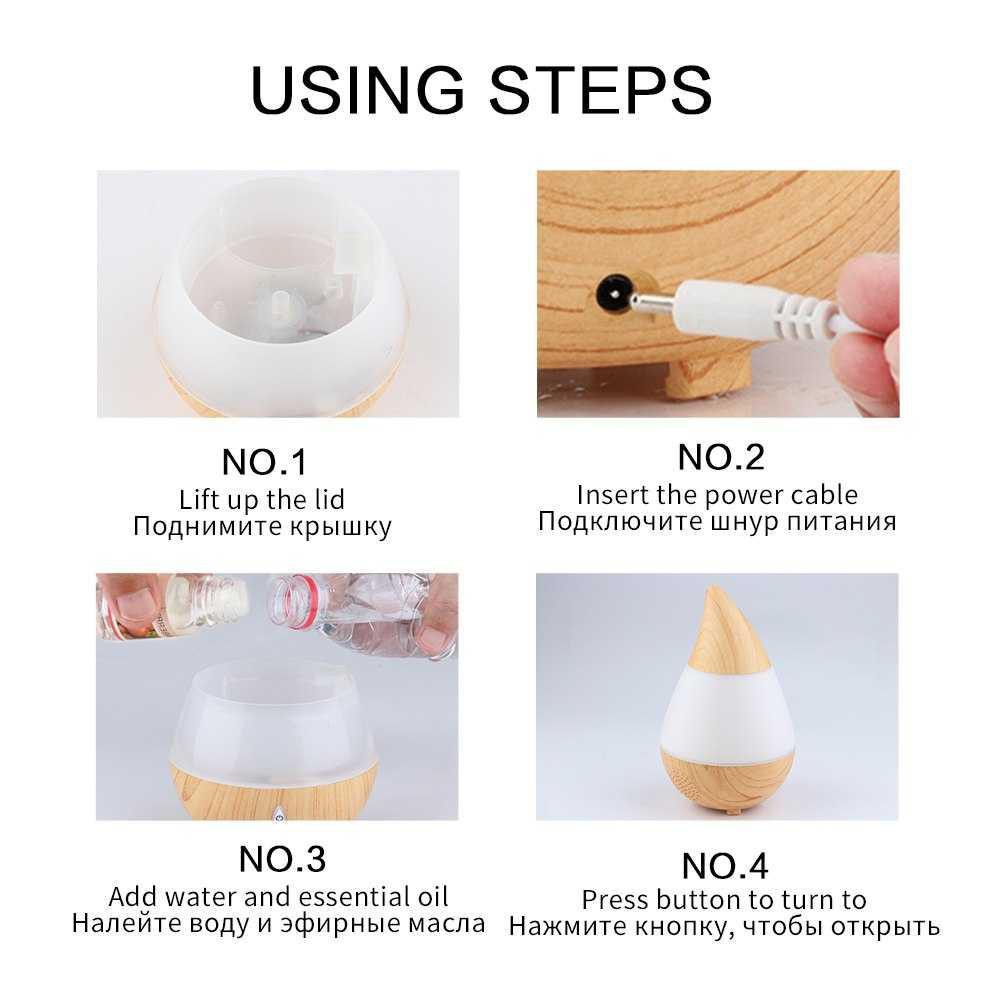 USING STEPS

NO.1
Lift up the lid
Поднимите крышку

NO.2
Insert the power cable
Подключите шнур питания

NO.3
Add water and essential oil
Налейте воду и эфирные масла

NO.4
Press button to turn to
Нажмите кнопку, чтобы открыть