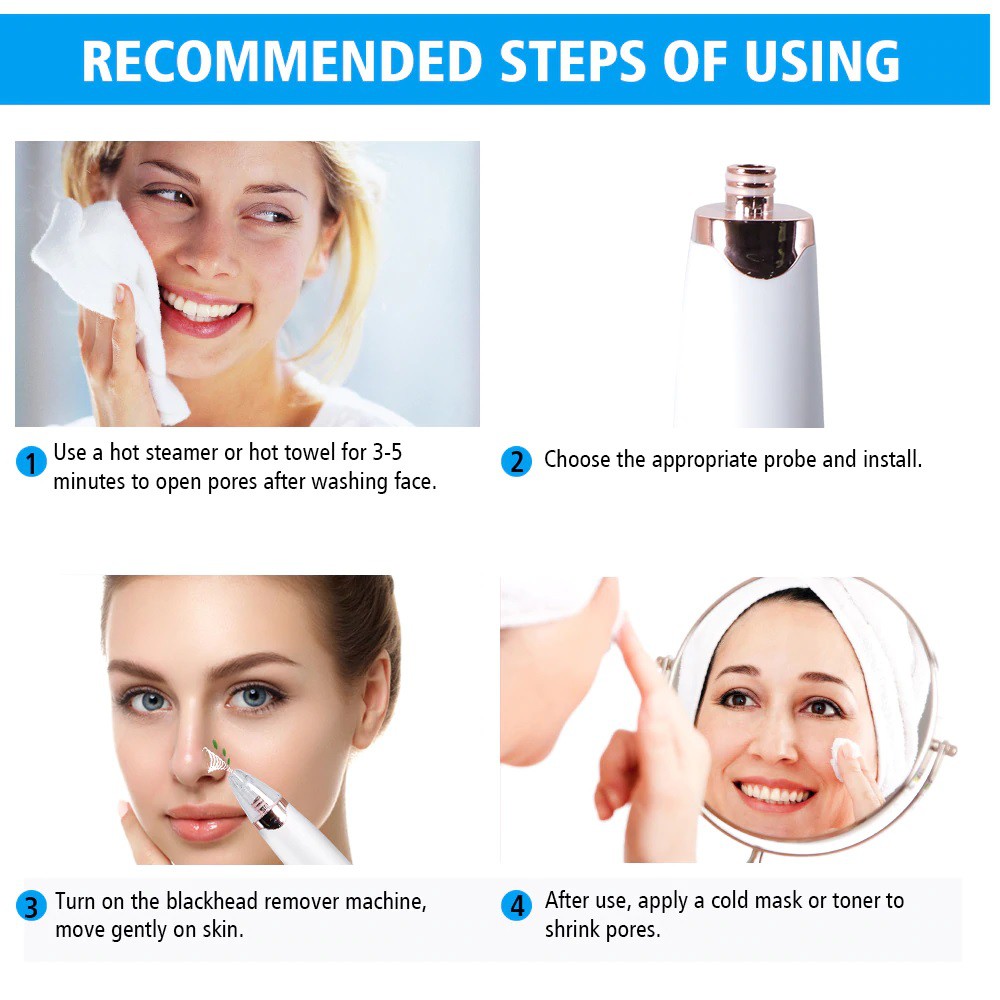 RECOMMENDED STEPS OF USING

1 Use a hot steamer or hot towel for 3-5 minutes to open pores after washing face.

2 Choose the appropriate probe and install.

3 Turn on the blackhead remover machine, move gently on skin.

4 After use, apply a cold mask or toner to shrink pores.