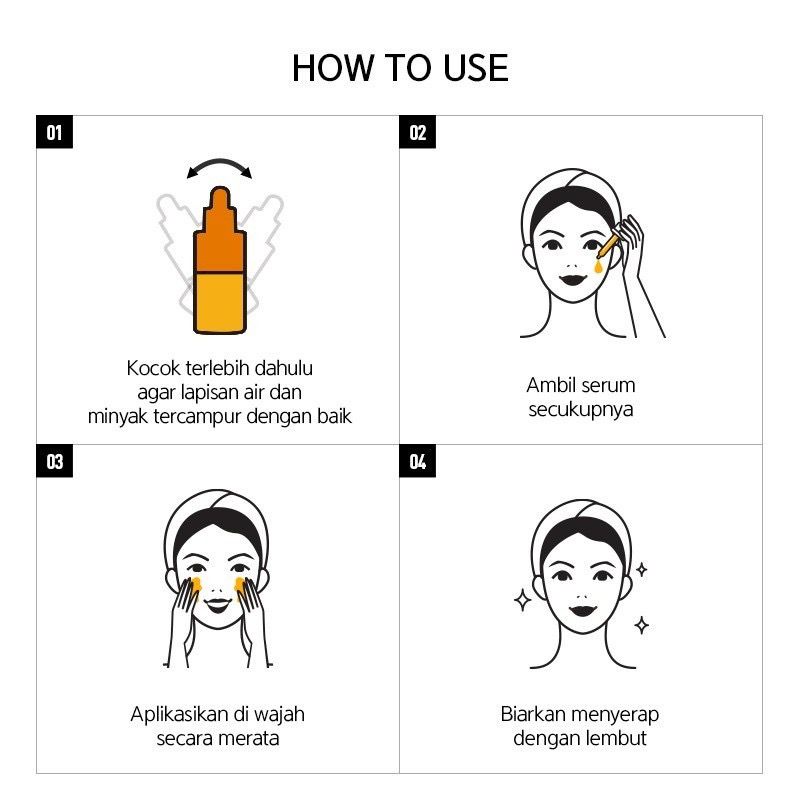 HOW TO USE

01

Kocok terlebih dahulu agar lapisan air dan minyak tercampur dengan baik

02

Ambil serum secukupnya

03

Aplikasikan di wajah secara merata

04

Biarkan menyerap dengan lembut