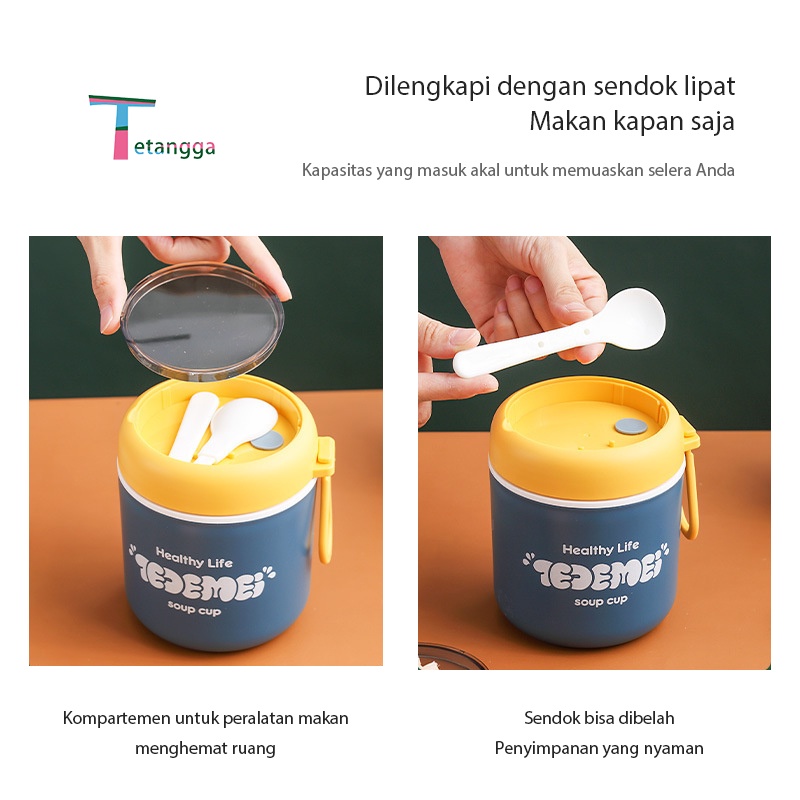 Tetangga

Dilengkapi dengan sendok lipat
Makan kapan saja

Kapasitas yang masuk akal untuk memuaskan selera Anda

Healthy Life
TEDEMEI
soup cup

Healthy Life
TEDEMEI
soup cup

Kompartemen untuk peralatan makan
menghemat ruang

Sendok bisa dibelah
Penyimpanan yang nyaman