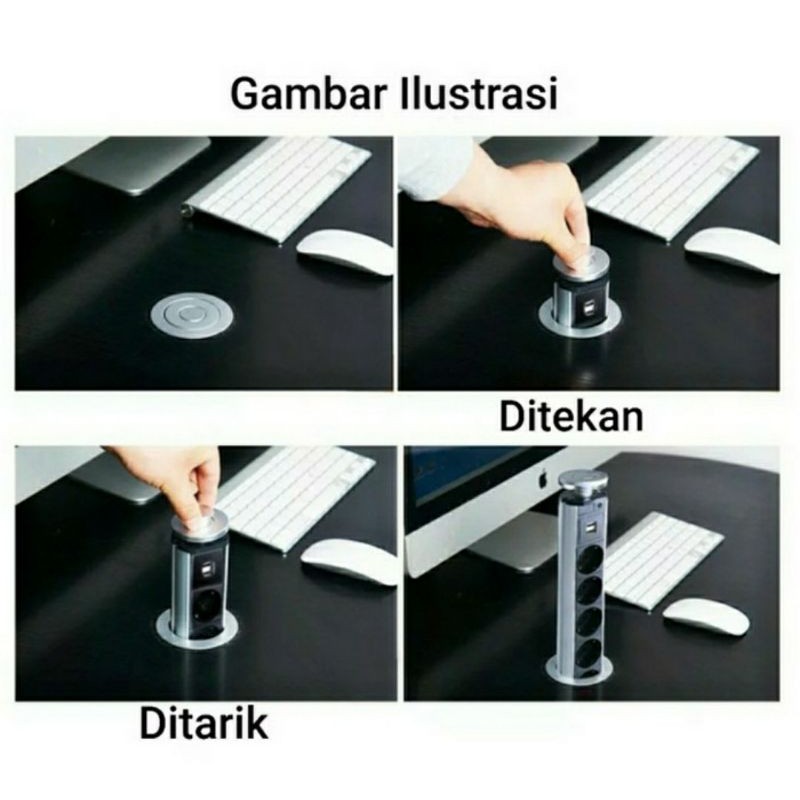 Gambar Ilustrasi

Ditekan

Ditarik