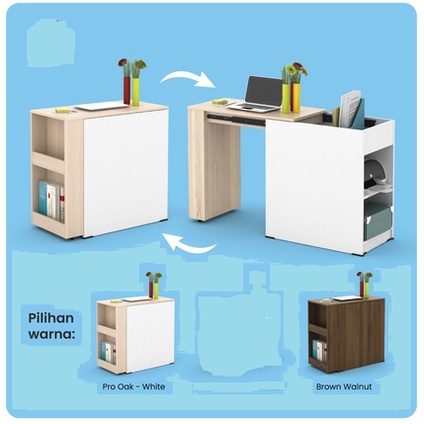 Pilihan warna:

Pro Oak - White

Brown Walnut