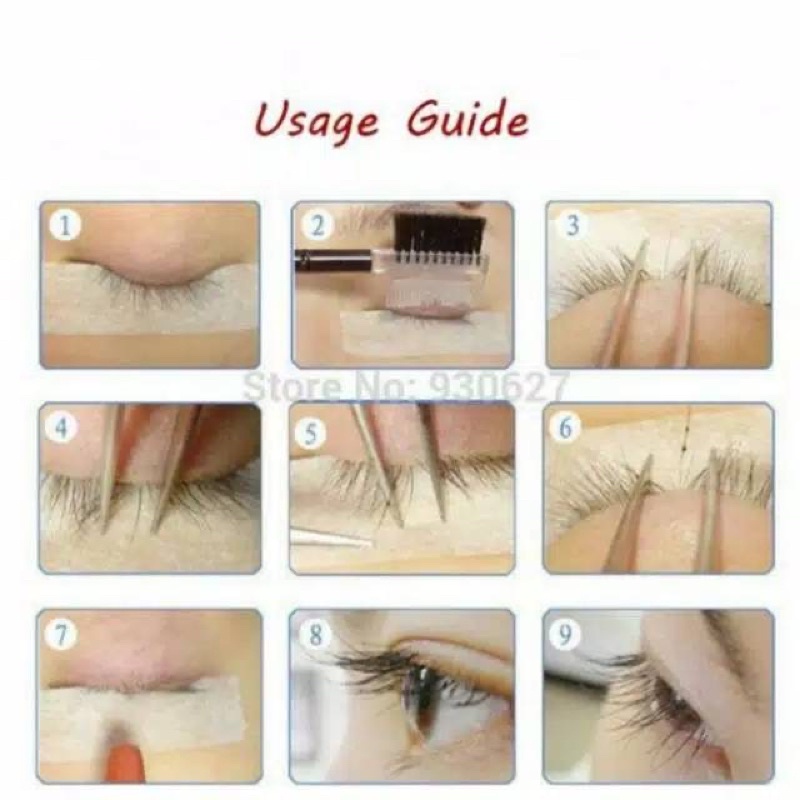 Usage Guide

1

2

3

Store No: 930627

4

5

6

7

8

9