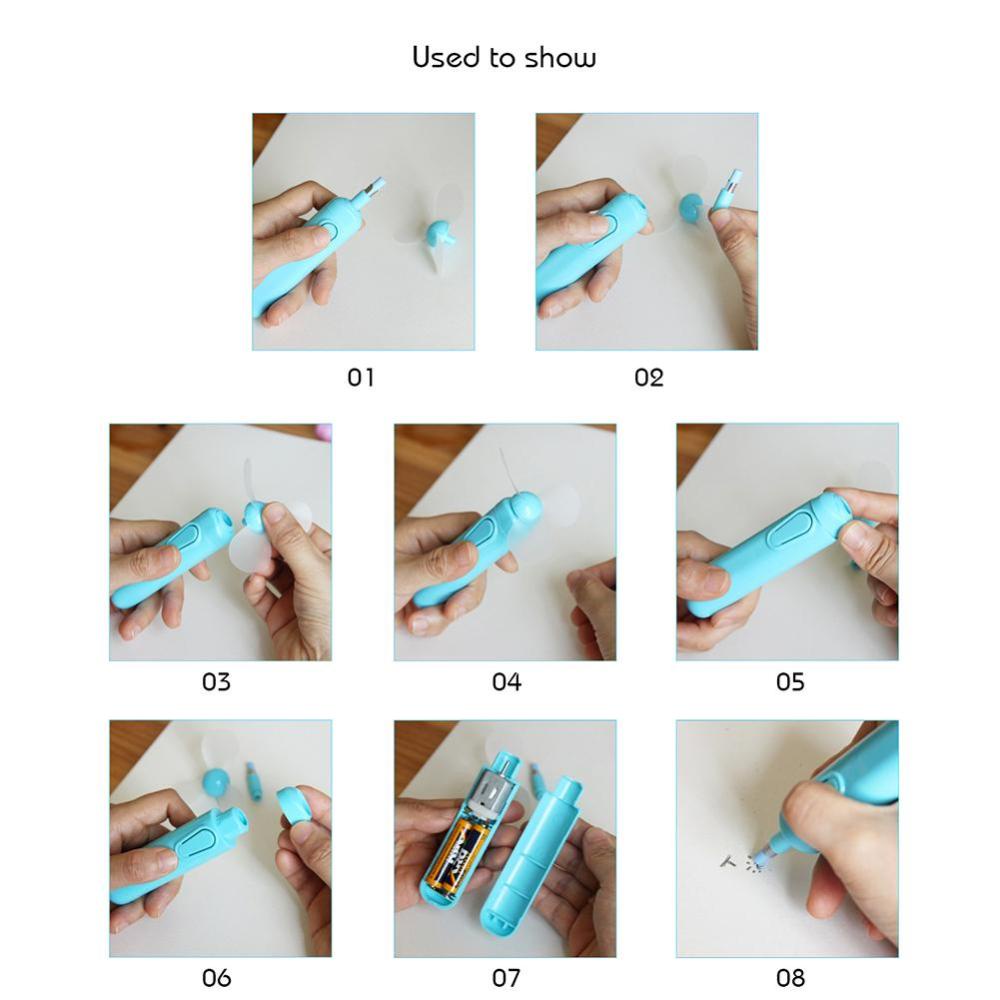 Used to show

01

02

03

04

05

06

07

08