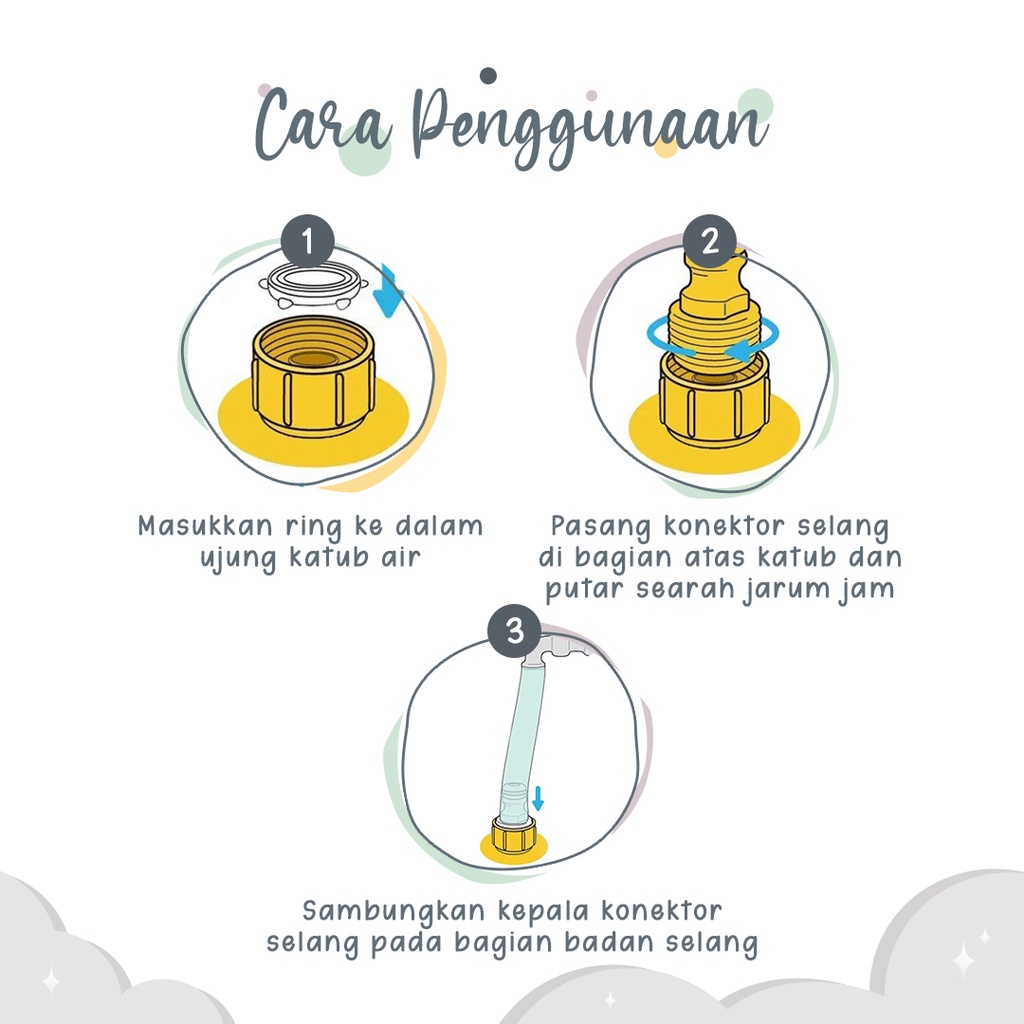 Cara Penggunaan

1

Masukkan ring ke dalam ujung katub air

2

Pasang konektor selang di bagian atas katub dan putar searah jarum jam

3

Sambungkan kepala konektor selang pada bagian badan selang