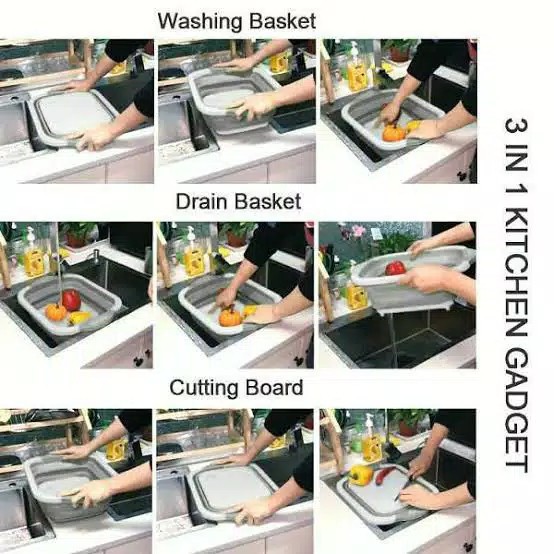 Washing Basket

Drain Basket

Cutting Board

3 IN 1 KITCHEN GADGET