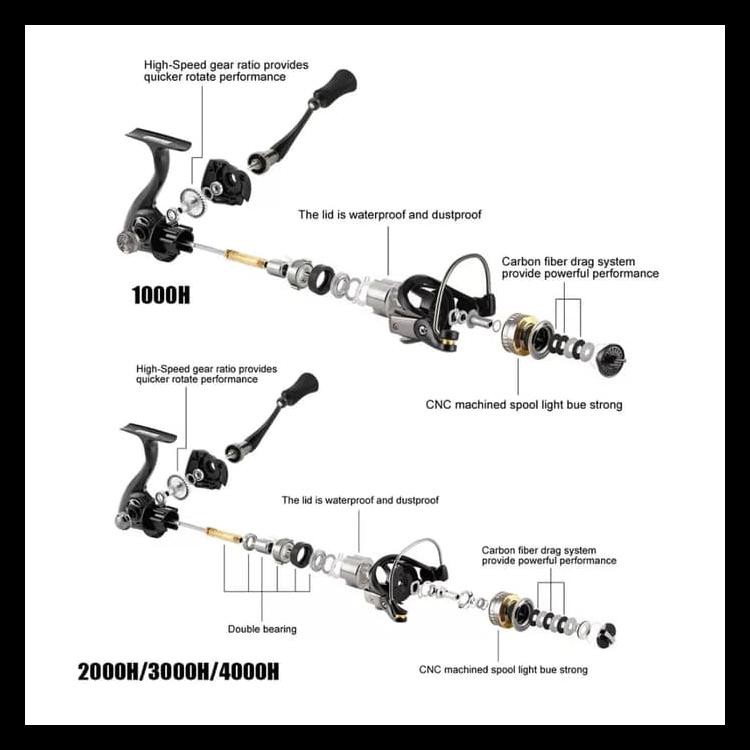 High-Speed gear ratio provides quicker rotate performance

The lid is waterproof and dustproof

Carbon fiber drag system provide powerful performance

1000H

CNC machined spool light bue strong

High-Speed gear ratio provides quicker rotate performance

The lid is waterproof and dustproof

Carbon fiber drag system provide powerful performance

Double bearing

2000H/3000H/4000H

CNC machined spool light bue strong