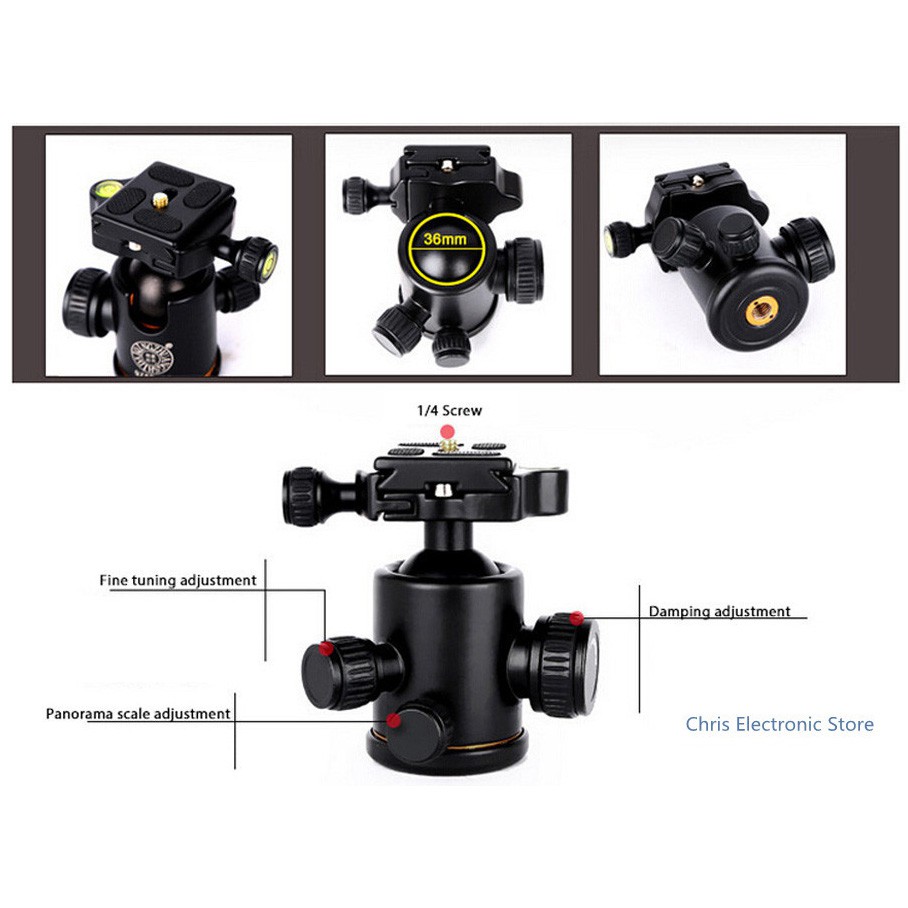 36mm

1/4 Screw

Fine tuning adjustment

Damping adjustment

Panorama scale adjustment

Chris Electronic Store