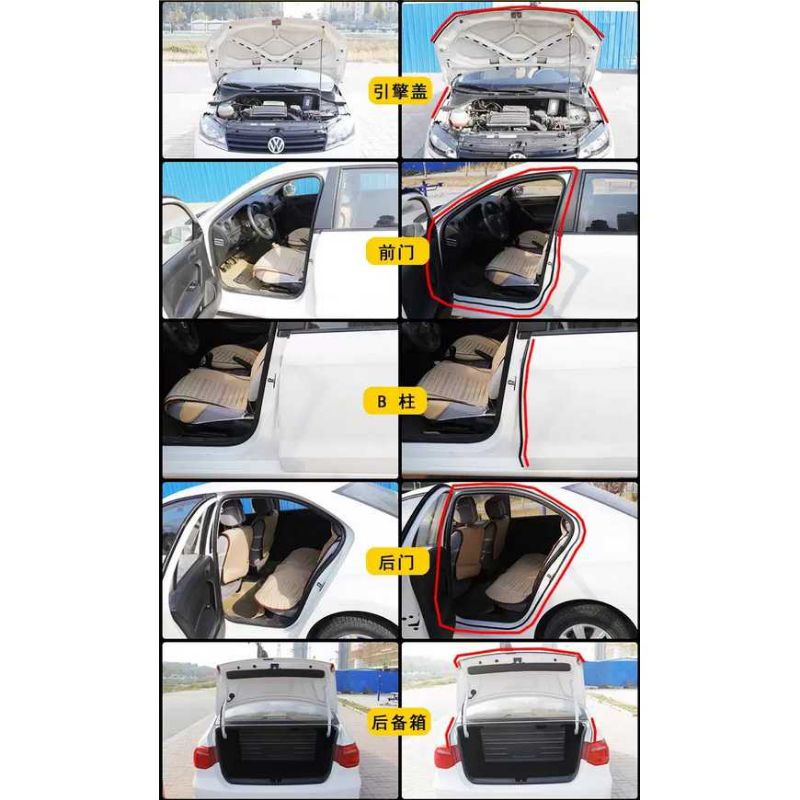 引擎盖

前门

B 柱

后门

后备箱