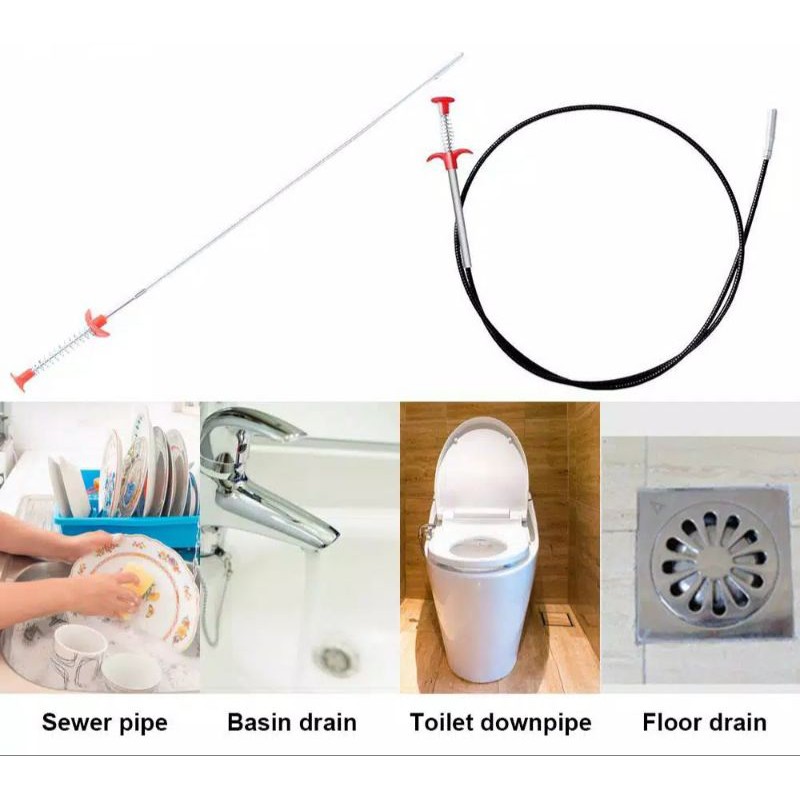 Sewer pipe

Basin drain

Toilet downpipe

Floor drain