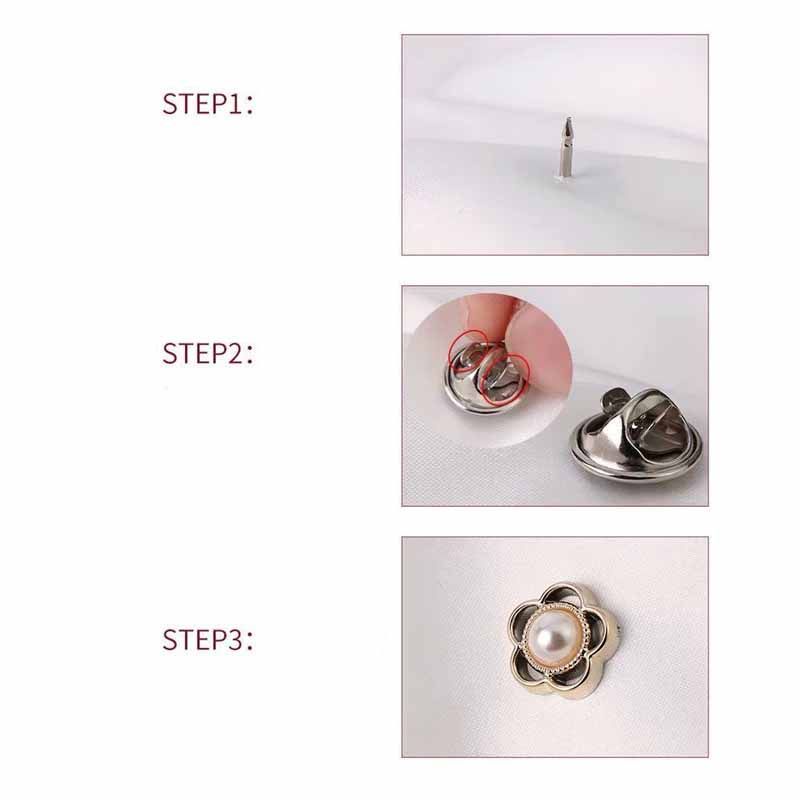 STEP1:

STEP2:

STEP3: