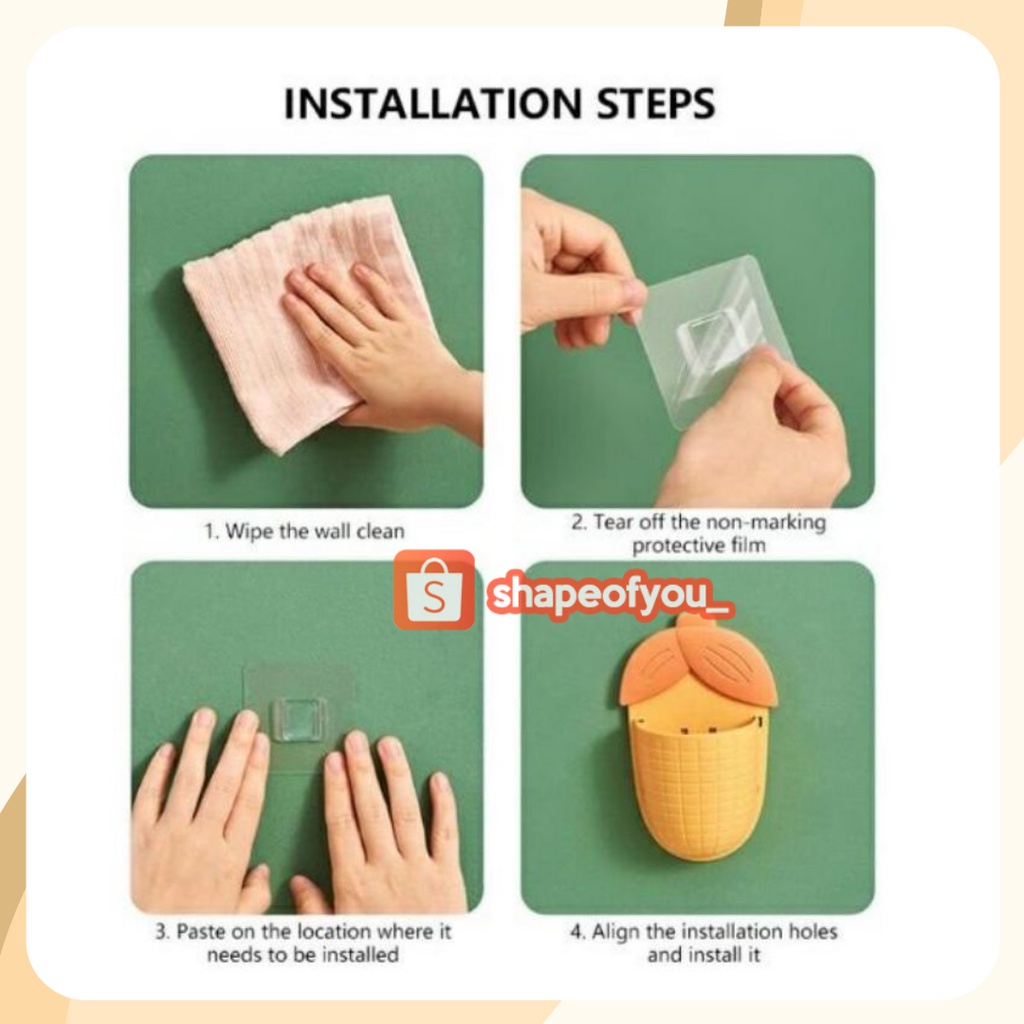 INSTALLATION STEPS

1. Wipe the wall clean

2. Tear off the non-marking protective film

S shapeofyou_

3. Paste on the location where it needs to be installed

4. Align the installation holes and install it