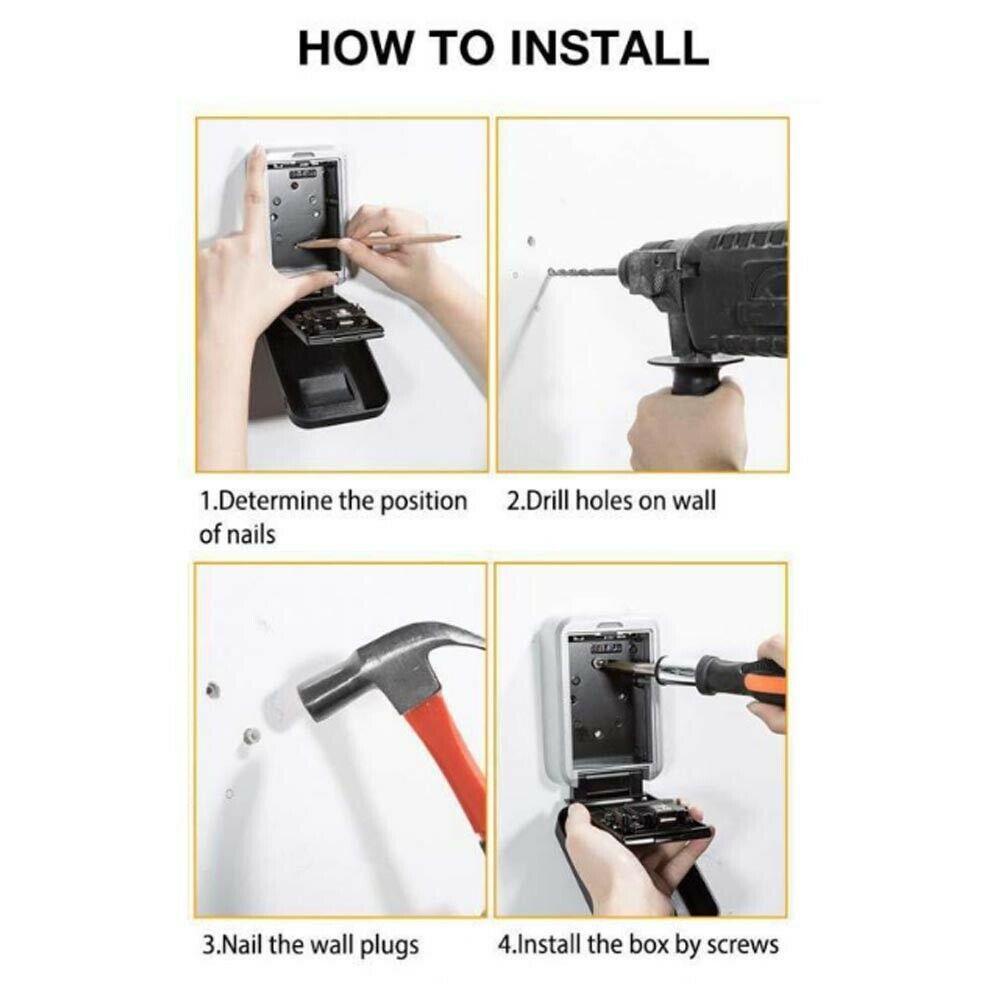 HOW TO INSTALL

1.Determine the position of nails

2.Drill holes on wall

3.Nail the wall plugs

4.Install the box by screws