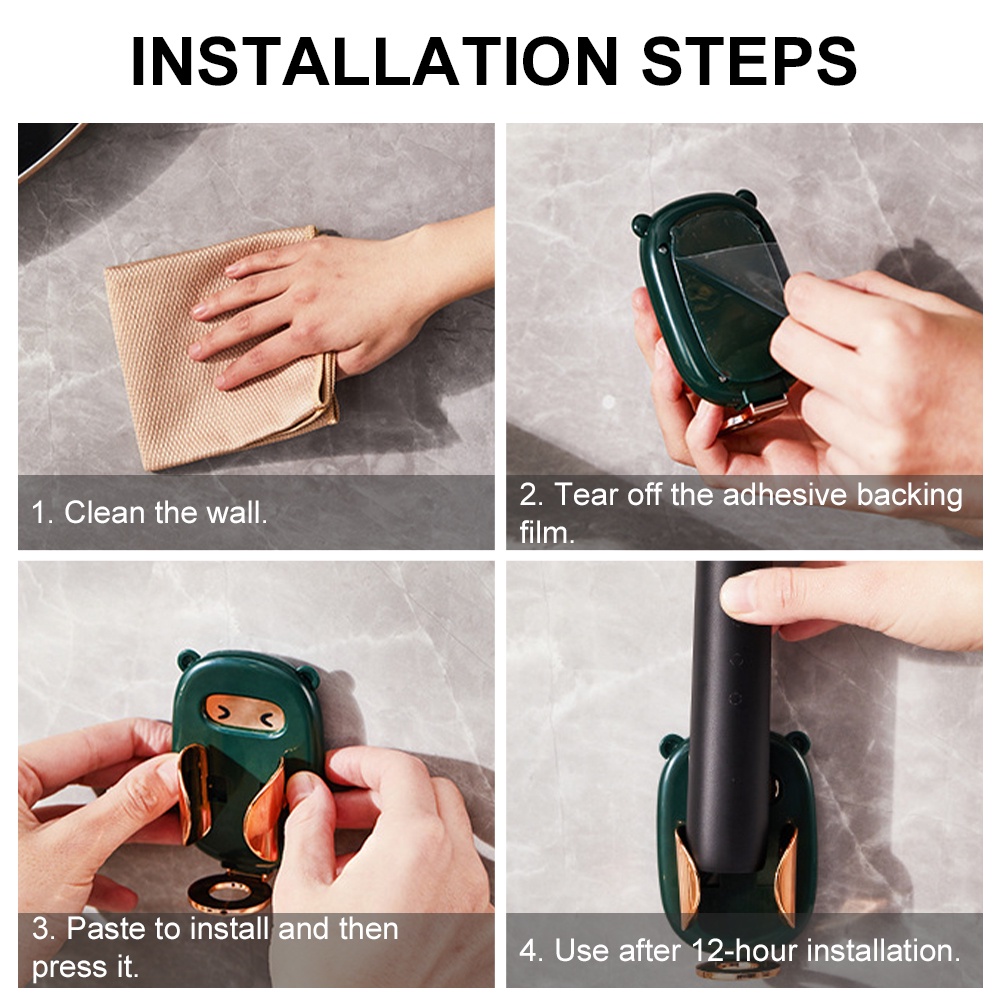 INSTALLATION STEPS

1. Clean the wall.

2. Tear off the adhesive backing film.

3. Paste to install and then press it.

4. Use after 12-hour installation.