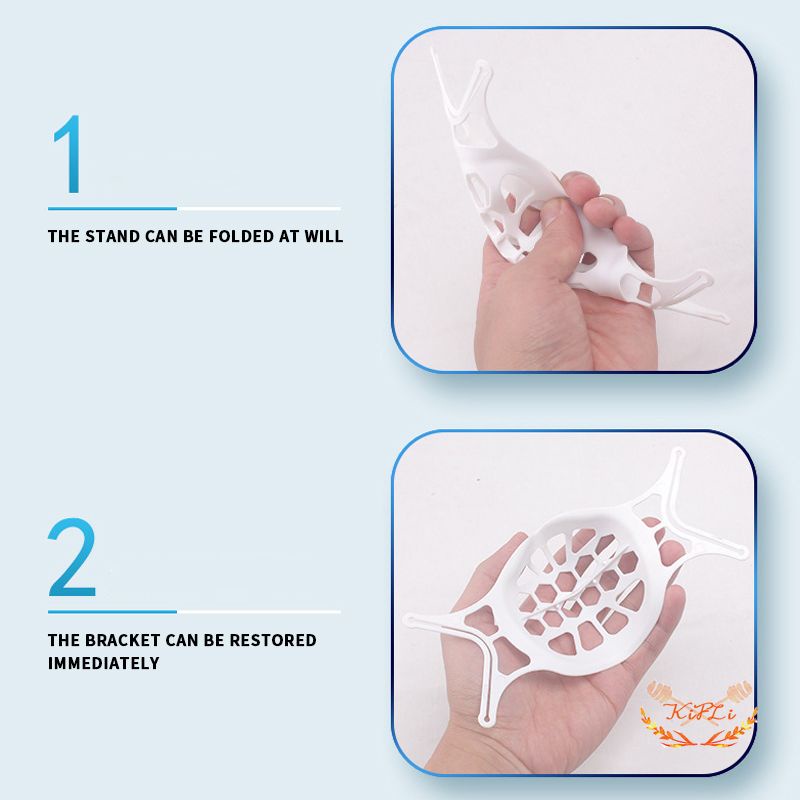 1

THE STAND CAN BE FOLDED AT WILL

2

THE BRACKET CAN BE RESTORED IMMEDIATELY

KiPLi