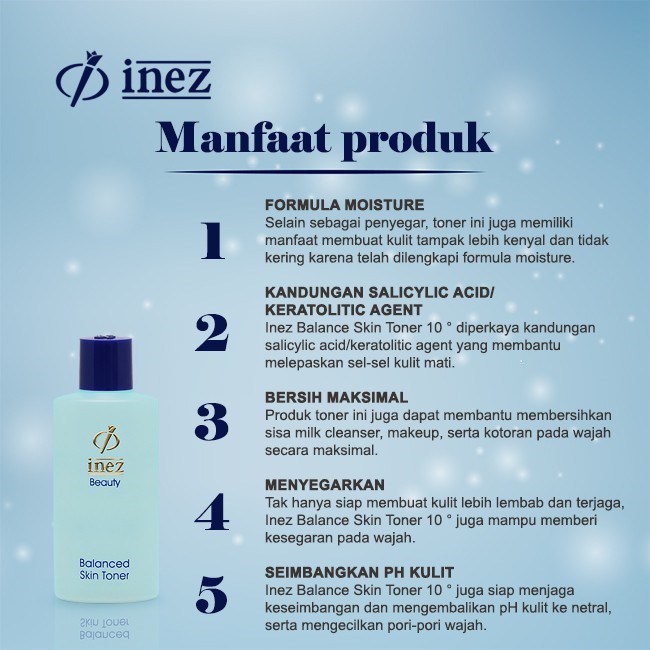 inez

Manfaat produk

1
FORMULA MOISTURE
Selain sebagai penyegar, toner ini juga memiliki manfaat membuat kulit tampak lebih kenyal dan tidak kering karena telah dilengkapi formula moisture.

2
KANDUNGAN SALICYLIC ACID/ KERATOLITIC AGENT
Inez Balance Skin Toner 10 ° diperkaya kandungan salicylic acid/keratolitic agent yang membantu melepaskan sel-sel kulit mati.

3
BERSIH MAKSIMAL
Produk toner ini juga dapat membantu membersihkan sisa milk cleanser, makeup, serta kotoran pada wajah secara maksimal.

4
MENYEGARKAN
Tak hanya siap membuat kulit lebih lembab dan terjaga, Inez Balance Skin Toner 10 ° juga mampu memberi kesegaran pada wajah.

5
SEIMBANGKAN PH KULIT
Inez Balance Skin Toner 10 ° juga siap menjaga keseimbangan dan mengembalikan pH kulit ke netral, serta mengecilkan pori-pori wajah.

inez
Beauty
Balanced
Skin Toner