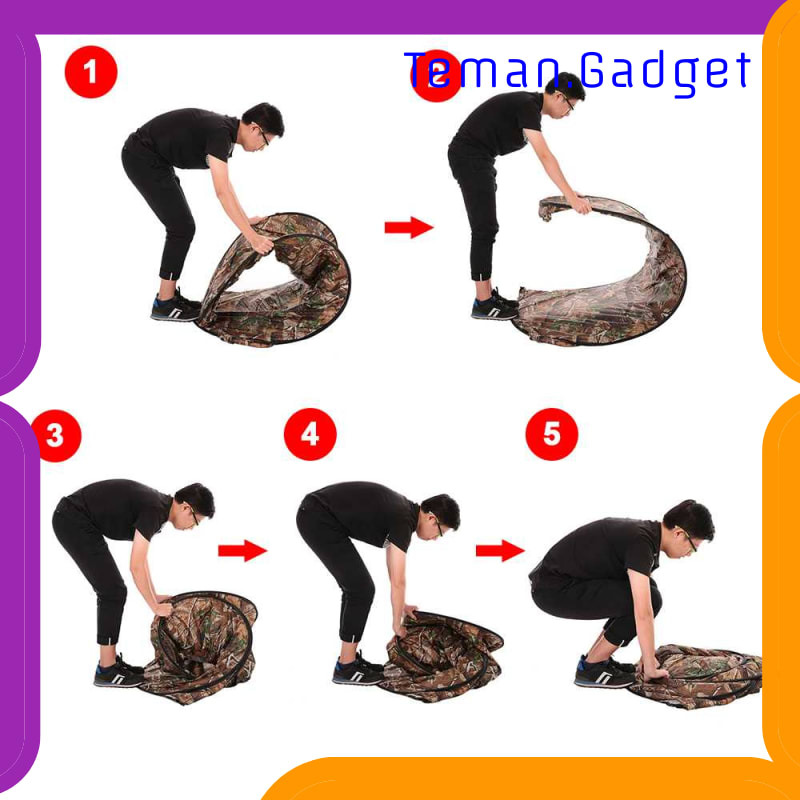 1

Teman.Gadget

2

3

4

5