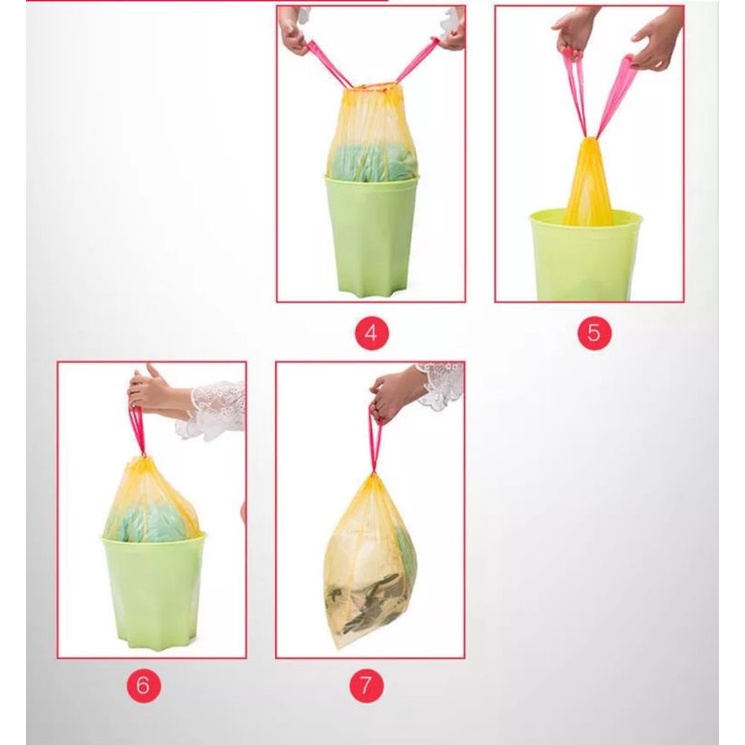 4

5

6

7