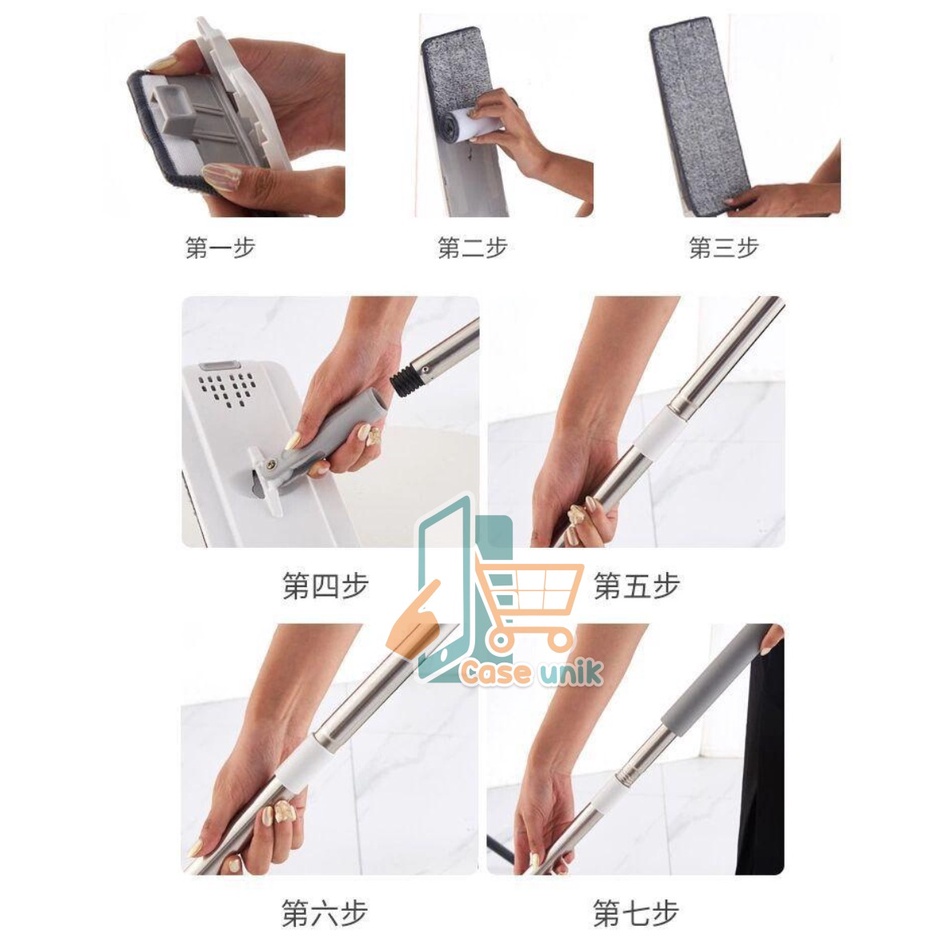 第一步

第二步

第三步

第四步

第五步

Case unik

第六步

第七步