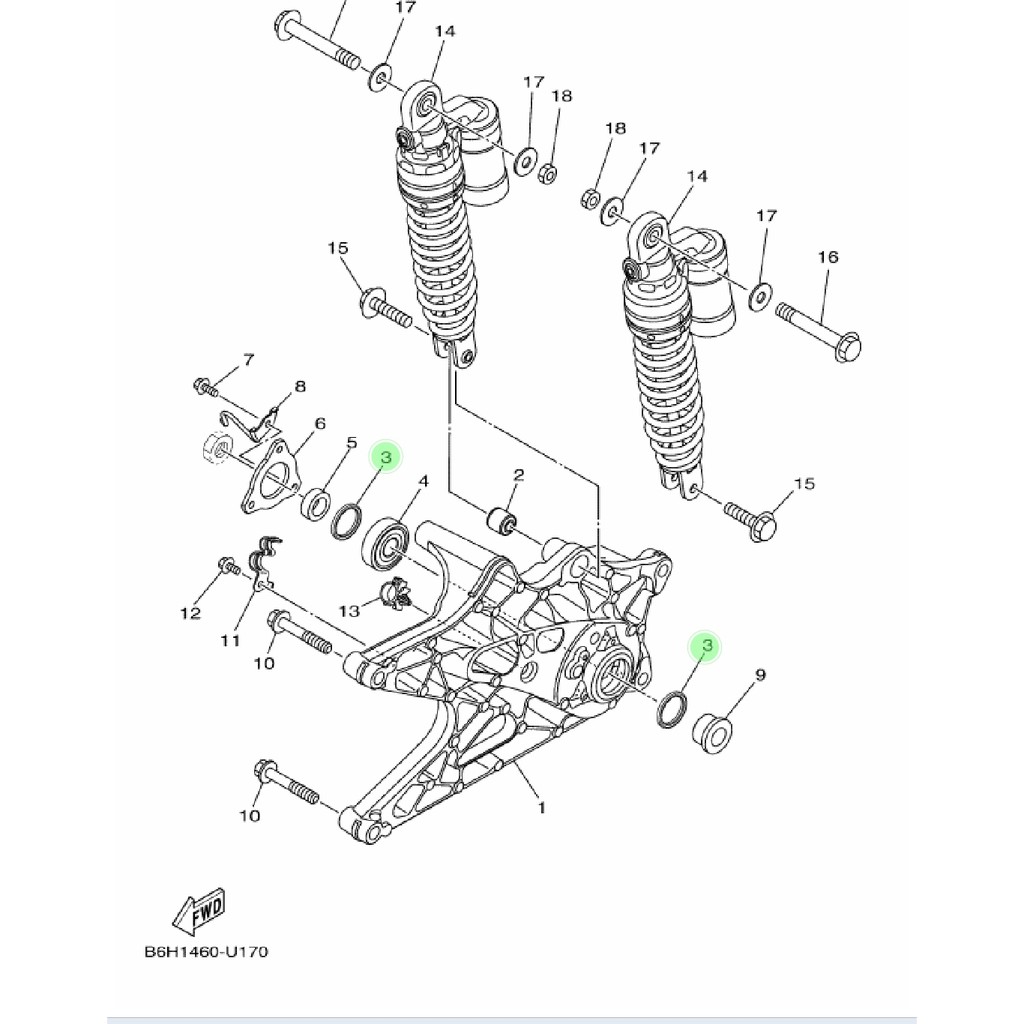 17
14
17
18
18
17
14
17
16
15
7
8
6
5
3
4
2
15
12
11
13
10
3
9
10
1
FWD
B6H1460-U170