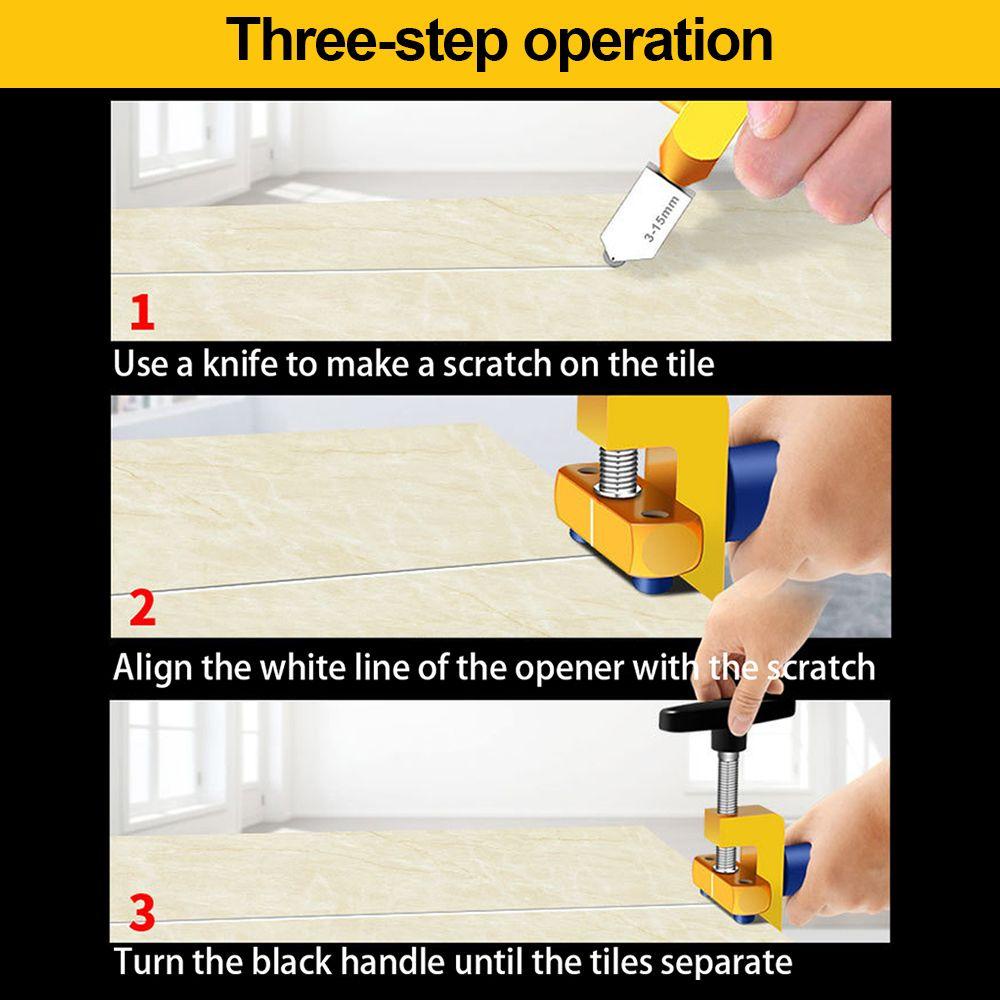 Three-step operation

3-15mm

1

Use a knife to make a scratch on the tile

2

Align the white line of the opener with the scratch

3

Turn the black handle until the tiles separate