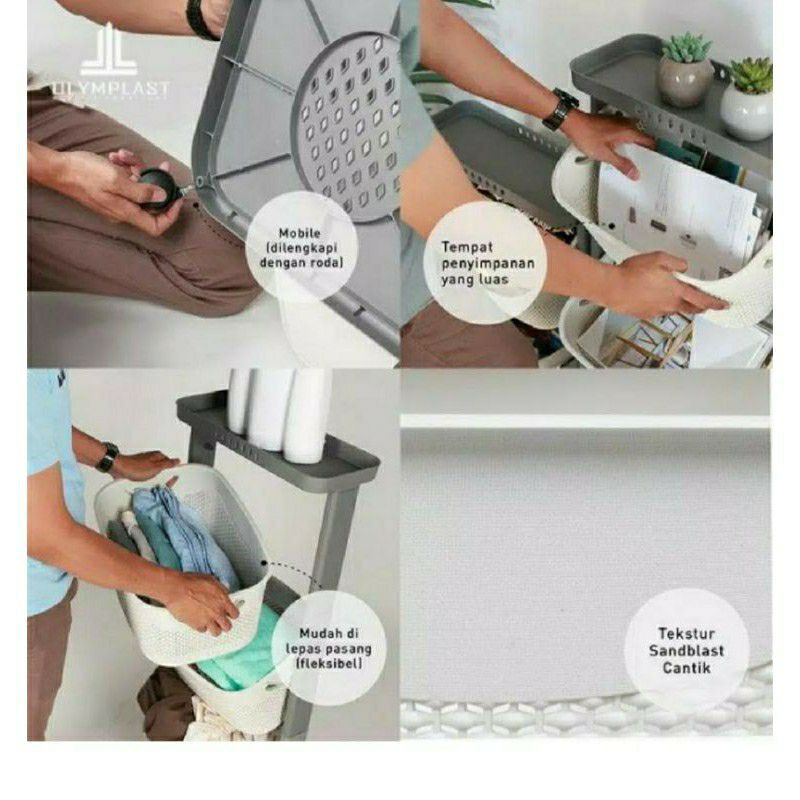 OLYMPLAST

Mobile (dilengkapi dengan roda)

Tempat penyimpanan yang luas

Mudah di lepas pasang (fleksibel)

Tekstur Sandblast Cantik