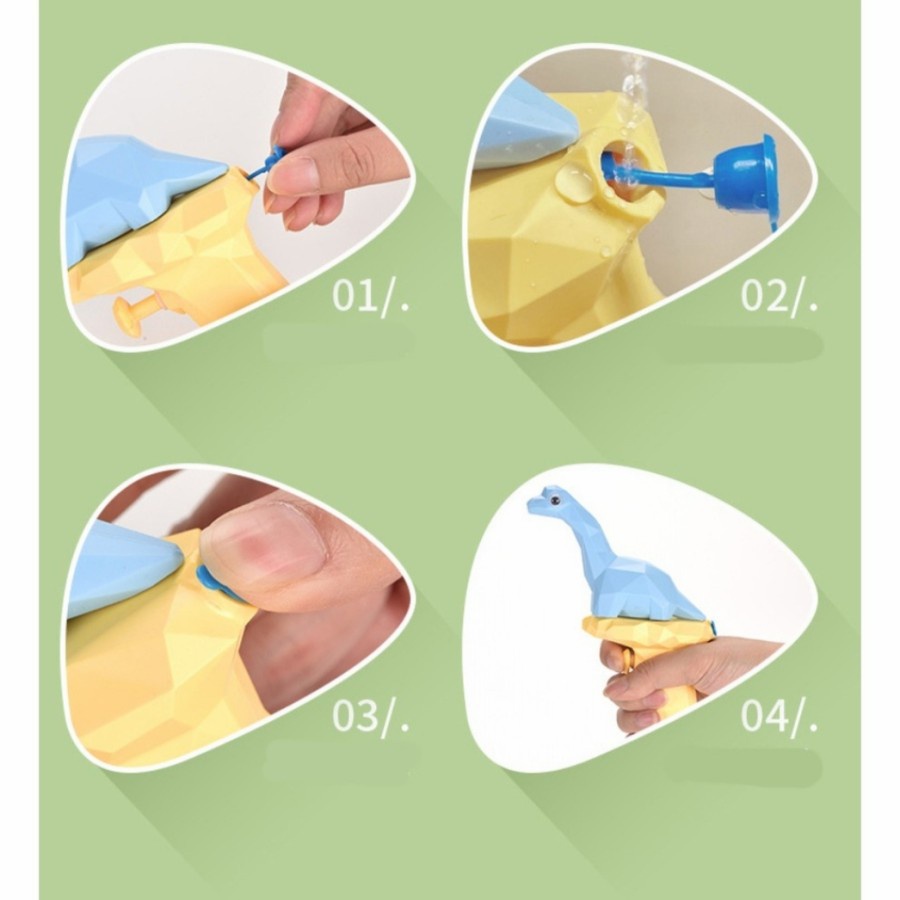 01/.

02/.

03/.

04/.