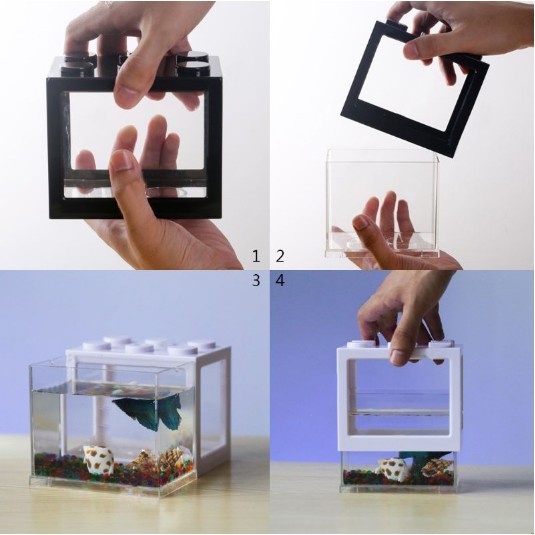 1 2

3 4