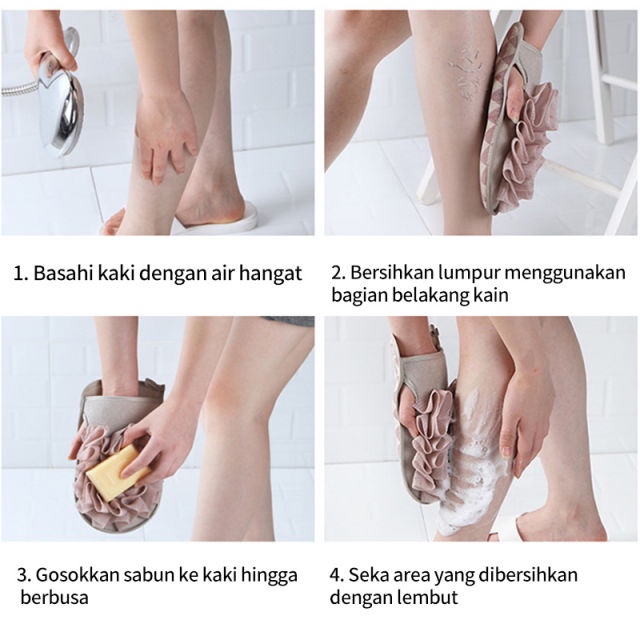 1. Basahi kaki dengan air hangat

2. Bersihkan lumpur menggunakan bagian belakang kain

3. Gosokkan sabun ke kaki hingga berbusa

4. Seka area yang dibersihkan dengan lembut