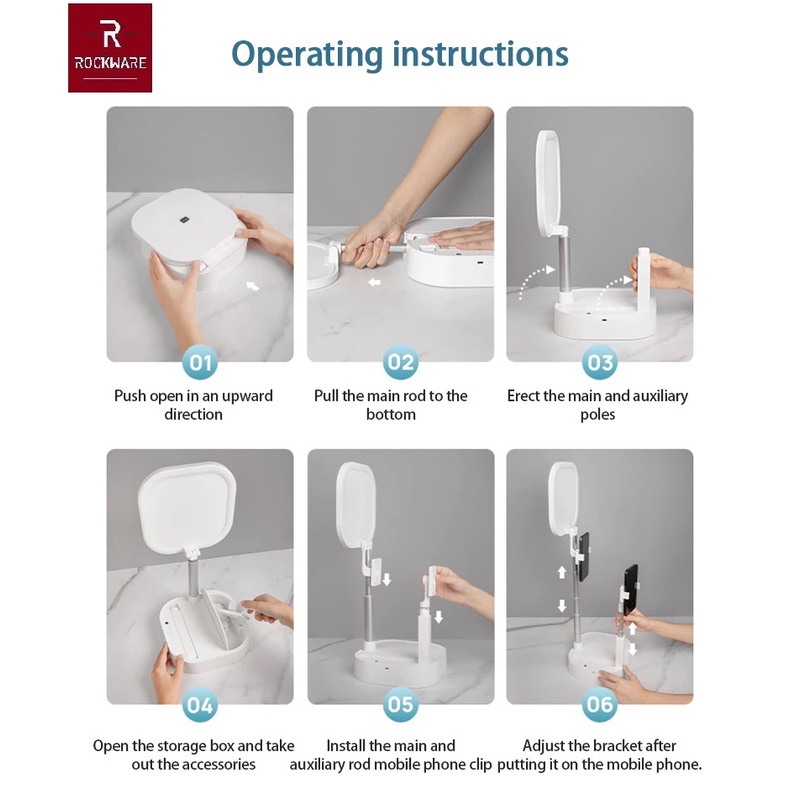 R
ROCKWARE

Operating instructions

01
Push open in an upward direction

02
Pull the main rod to the bottom

03
Erect the main and auxiliary poles

04
Open the storage box and take out the accessories

05
Install the main and auxiliary rod mobile phone clip

06
Adjust the bracket after putting it on the mobile phone.