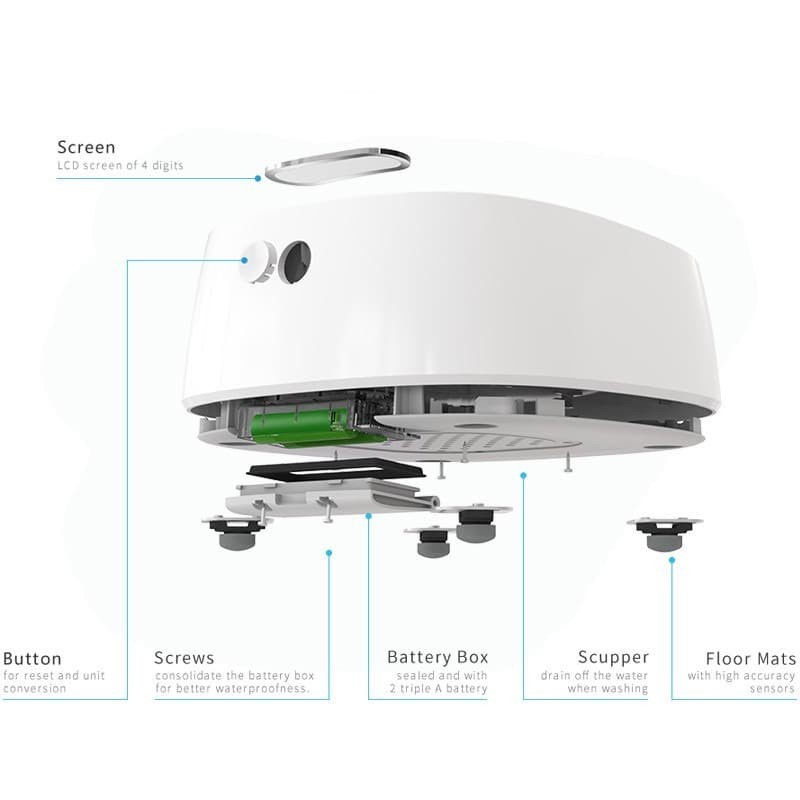 Screen
LCD screen of 4 digits

Button
for reset and unit conversion

Screws
consolidate the battery box for better waterproofness.

Battery Box
sealed and with 2 triple A battery

Scupper
drain off the water when washing

Floor Mats
with high accuracy sensors