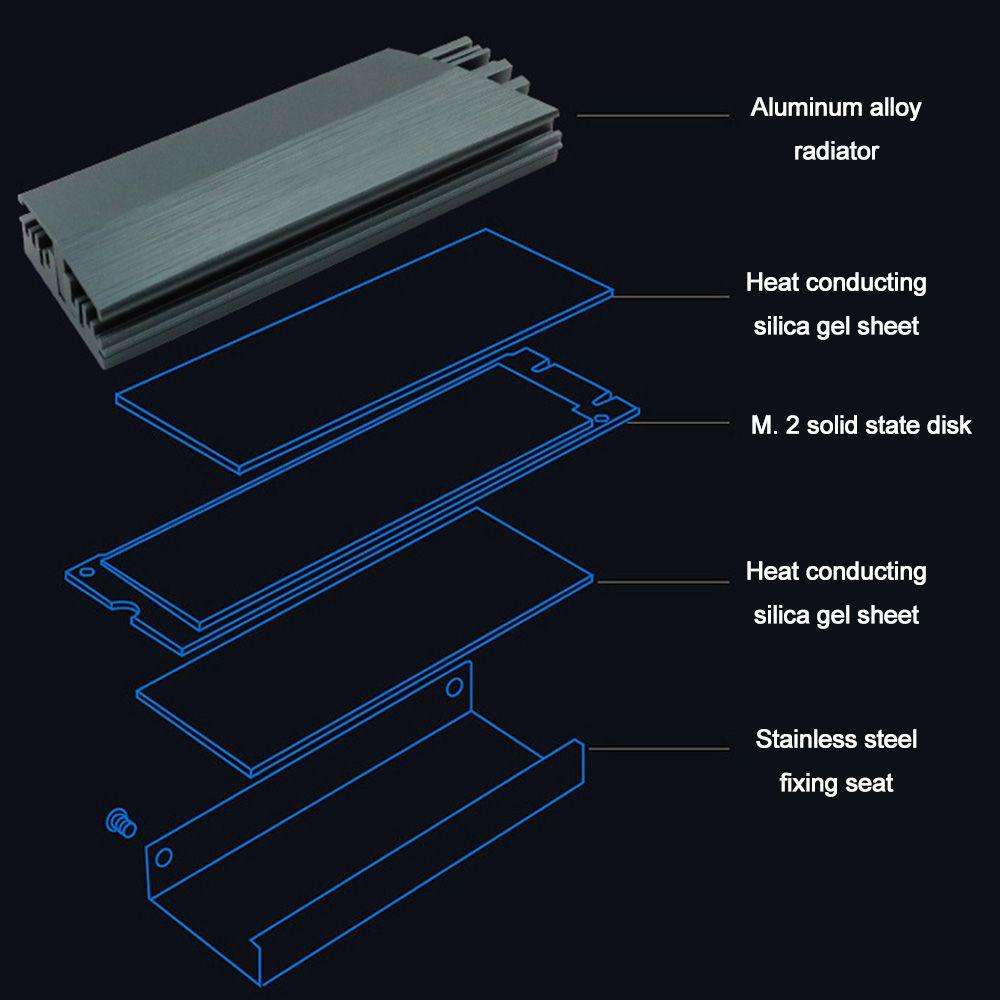 Aluminum alloy radiator

Heat conducting silica gel sheet

M. 2 solid state disk

Heat conducting silica gel sheet

Stainless steel fixing seat