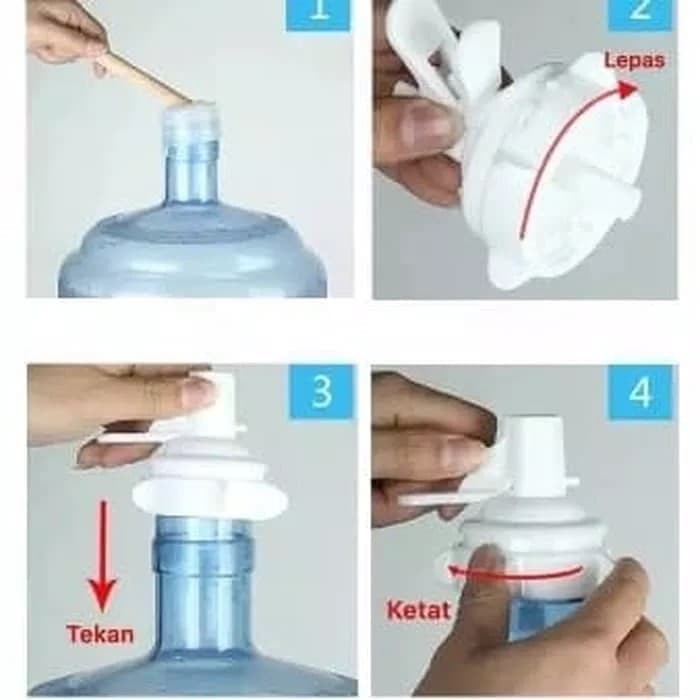 1

2

Lepas

3

Tekan

4

Ketat