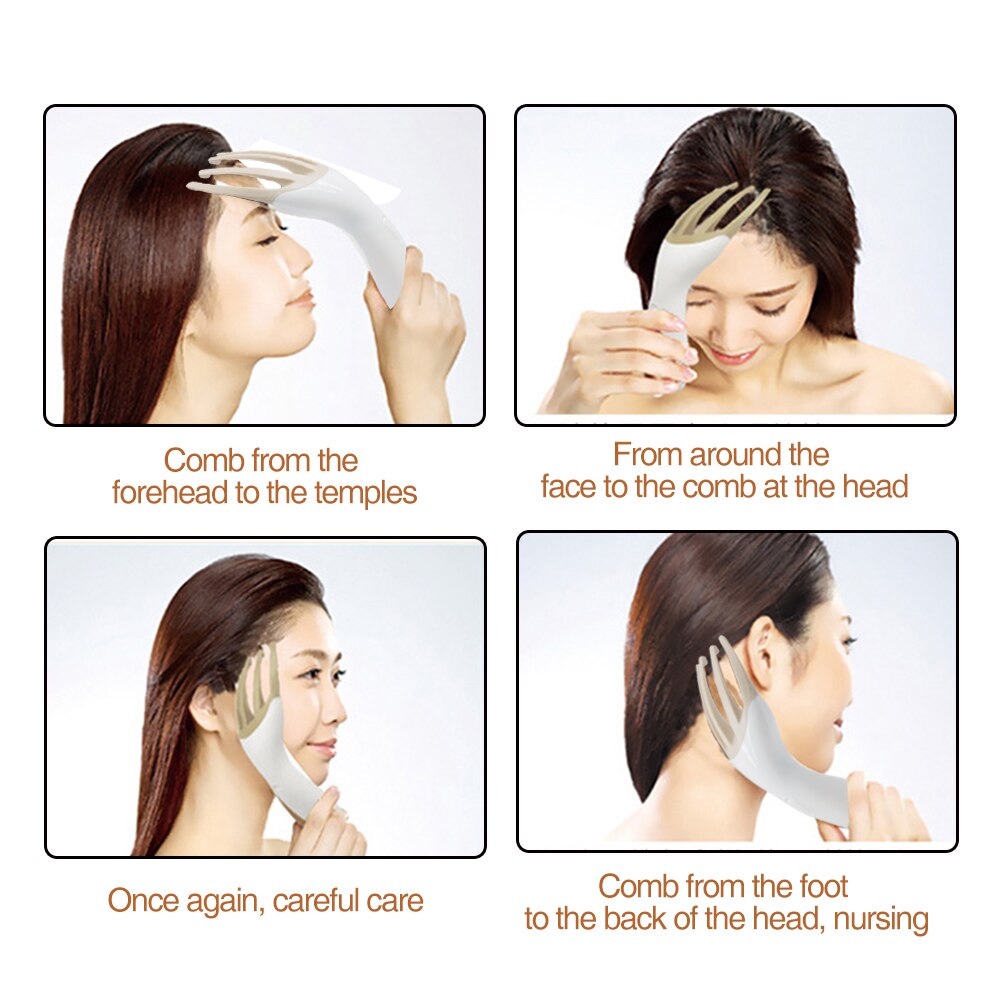 Comb from the forehead to the temples

From around the face to the comb at the head

Once again, careful care

Comb from the foot to the back of the head, nursing