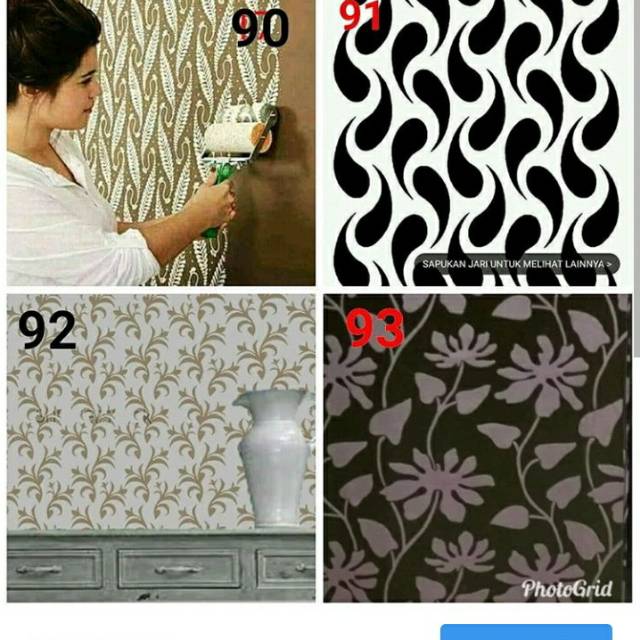 90

91

SAPUKAN JARI UNTUK MELIHAT LAINNYA >

92

93

PhotoGrid